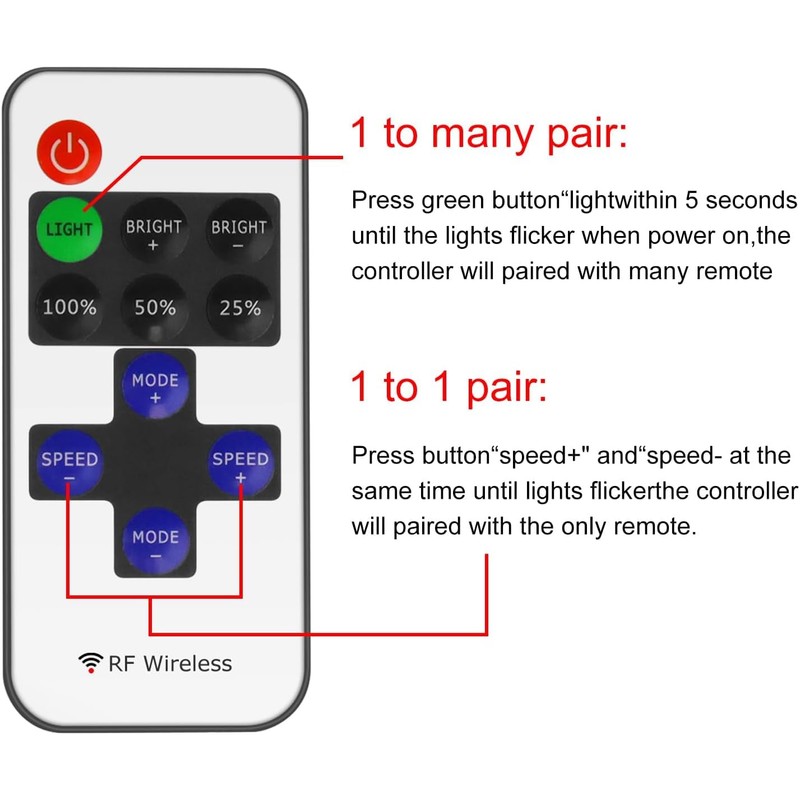 LIGHT

BRIGHT +

BRIGHT −

100%

50%

25%

MODE +

SPEED −

SPEED +

MODE −

RF Wireless

1 to many pair:

Press green button“lightwithin 5 seconds until the lights flicker when power on,the controller will paired with many remote

1 to 1 pair:

Press button“speed+" and“speed- at the same time until lights flickerthe controller will paired with the only remote.