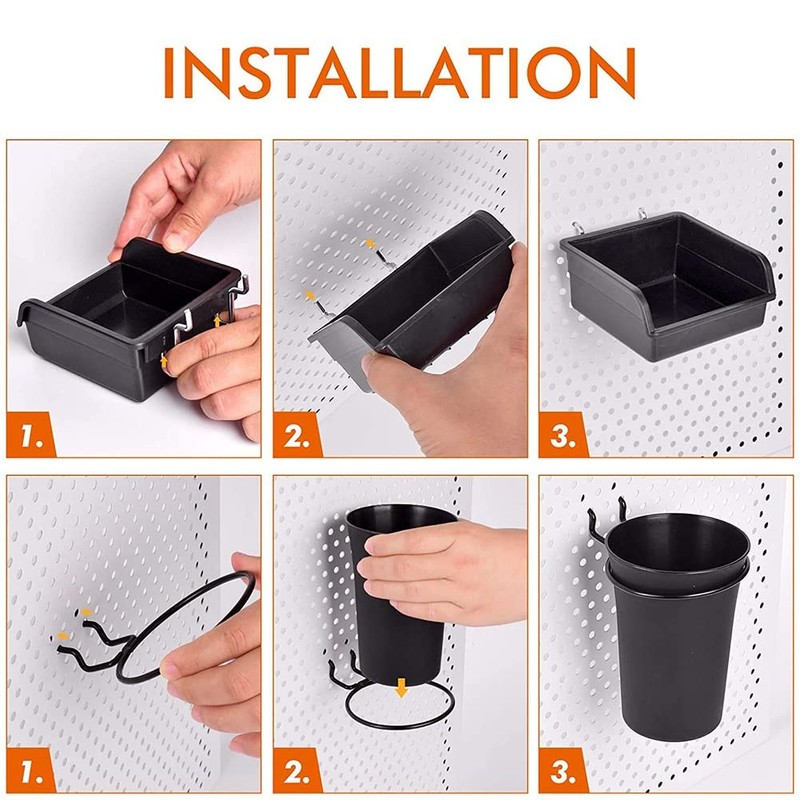 INSTALLATION

1.

2.

3.

1.

2.

3.