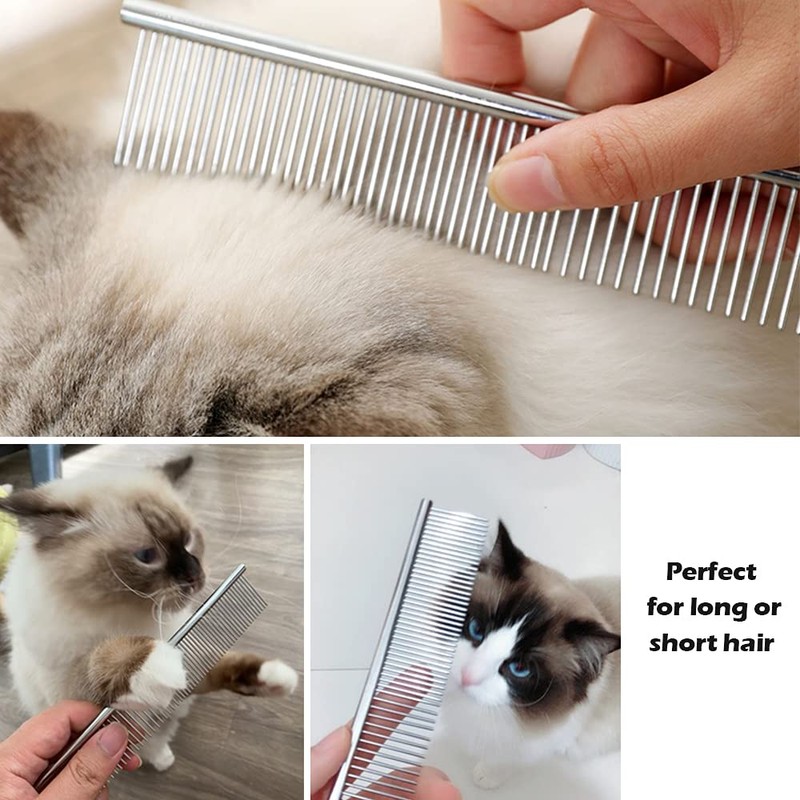 Perfect for long or short hair