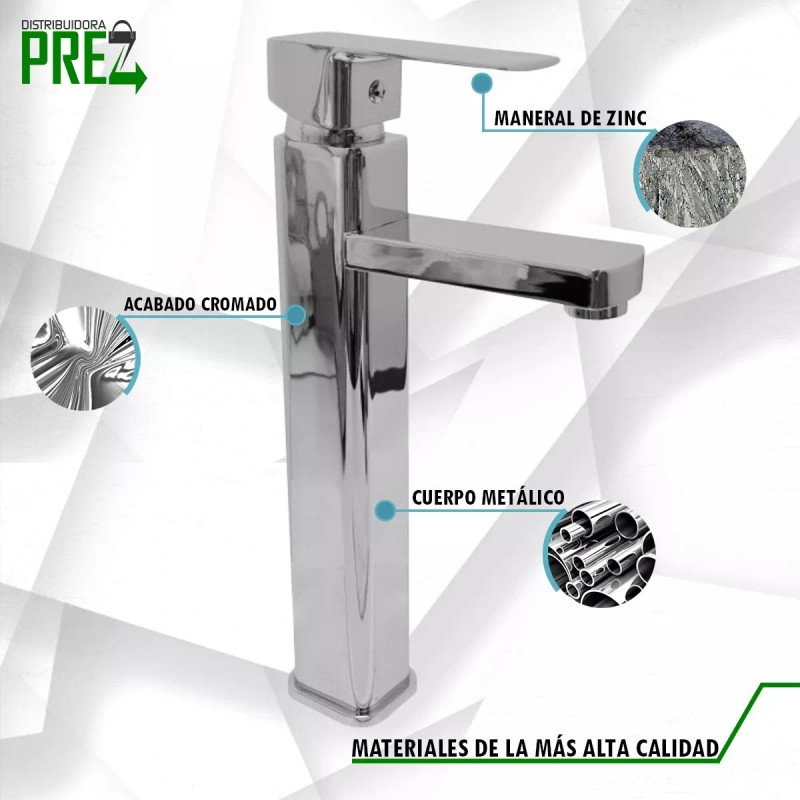 DISTRIBUIDORA
PREZ

MANERAL DE ZINC

ACABADO CROMADO

CUERPO METÁLICO

MATERIALES DE LA MÁS ALTA CALIDAD