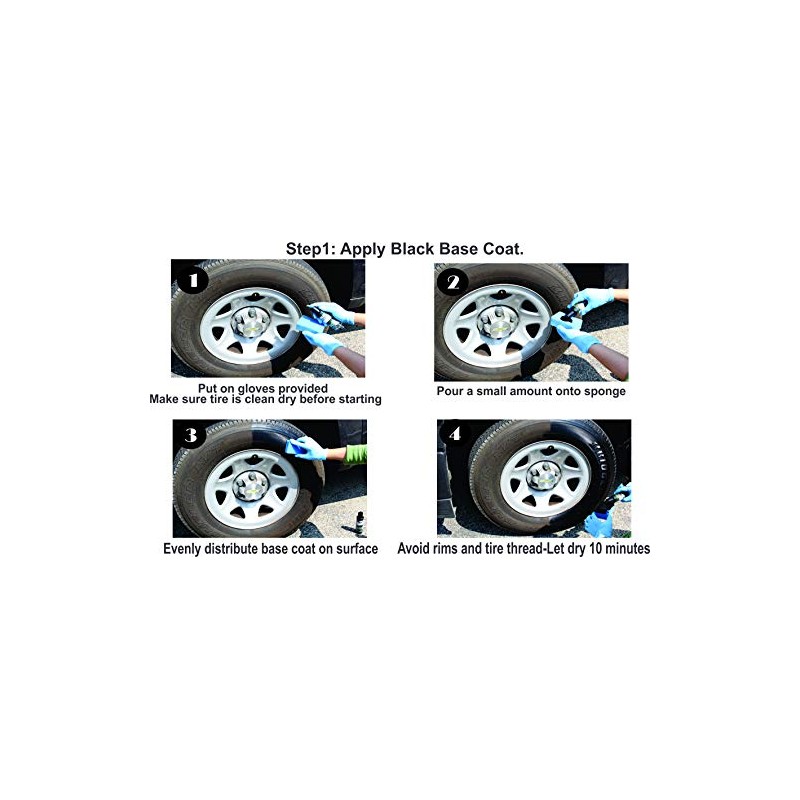 Step1: Apply Black Base Coat.

1

Put on gloves provided
Make sure tire is clean dry before starting

2

Pour a small amount onto sponge

3

Evenly distribute base coat on surface

4

Avoid rims and tire thread-Let dry 10 minutes