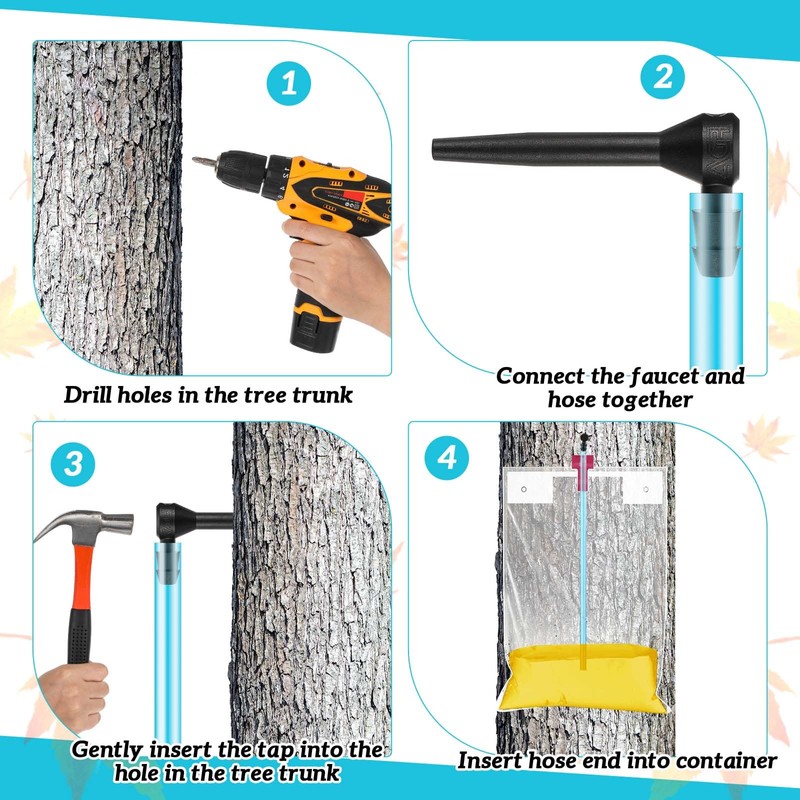 1

Drill holes in the tree trunk

2

Connect the faucet and hose together

3

Gently insert the tap into the hole in the tree trunk

4

Insert hose end into container