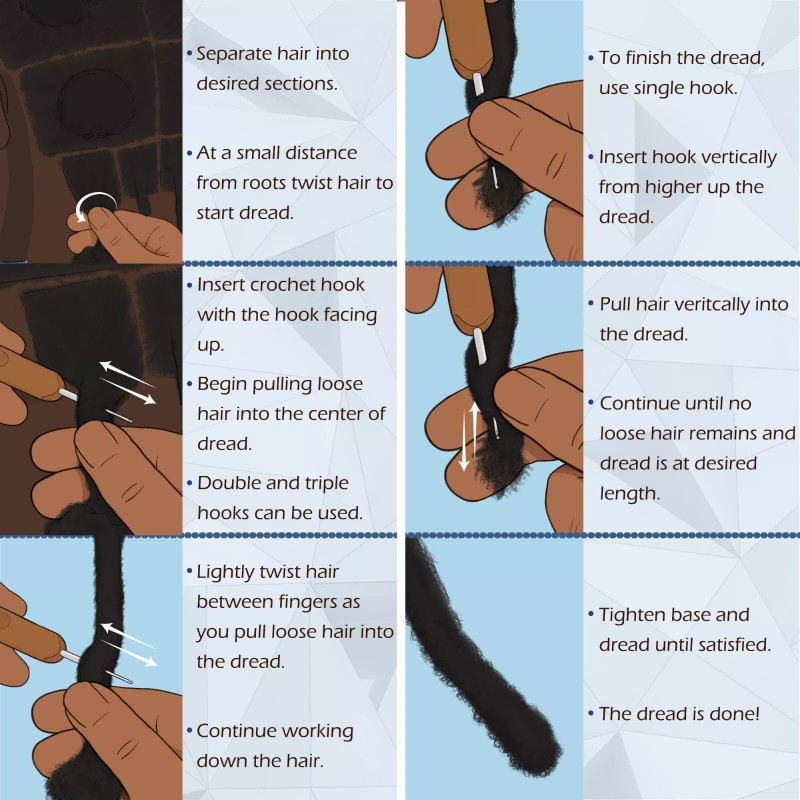 • Separate hair into desired sections.

• At a small distance from roots twist hair to start dread.

• Insert crochet hook with the hook facing up.

• Begin pulling loose hair into the center of dread.

• Double and triple hooks can be used.

• Lightly twist hair between fingers as you pull loose hair into the dread.

• Continue working down the hair.

• To finish the dread, use single hook.

• Insert hook vertically from higher up the dread.

• Pull hair veritcally into the dread.

• Continue until no loose hair remains and dread is at desired length.

• Tighten base and dread until satisfied.

• The dread is done!