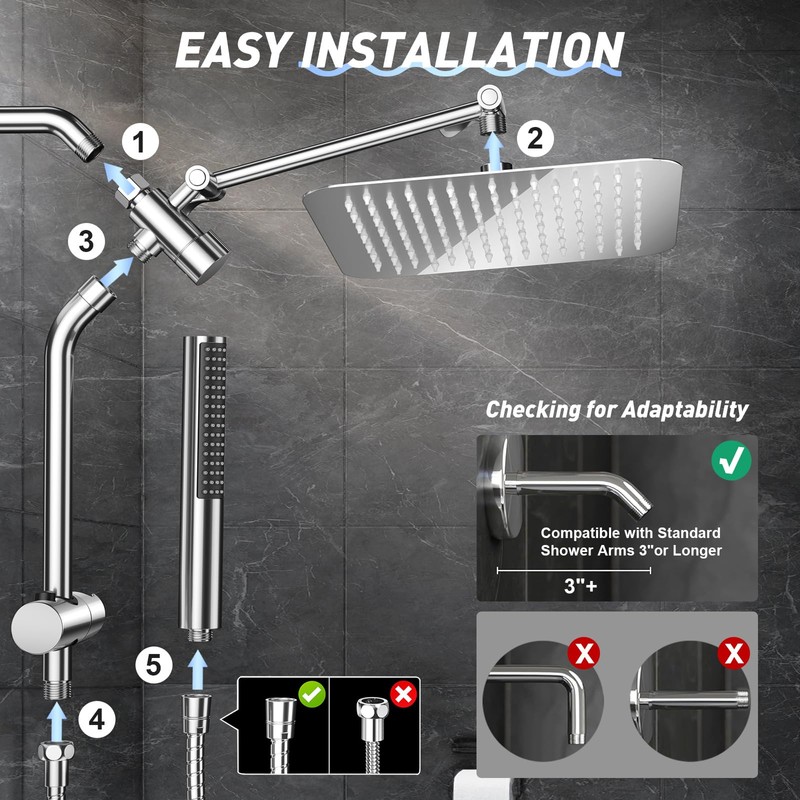 EASY INSTALLATION

1

2

3

4

5

Checking for Adaptability

Compatible with Standard Shower Arms 3"or Longer

3"+