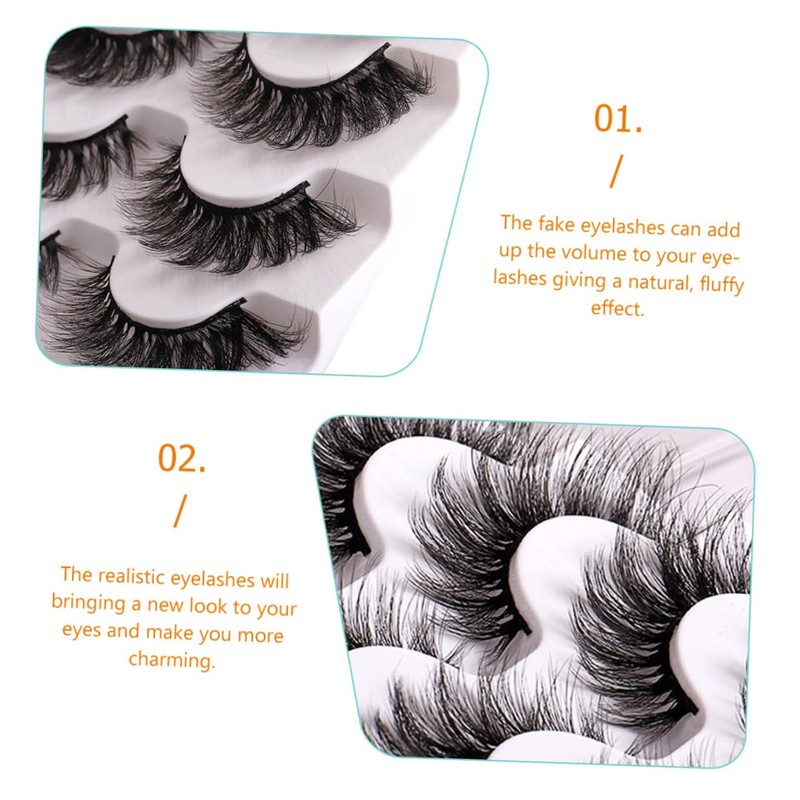 01.
/
The fake eyelashes can add up the volume to your eyelashes giving a natural, fluffy effect.

02.
/
The realistic eyelashes will bringing a new look to your eyes and make you more charming.