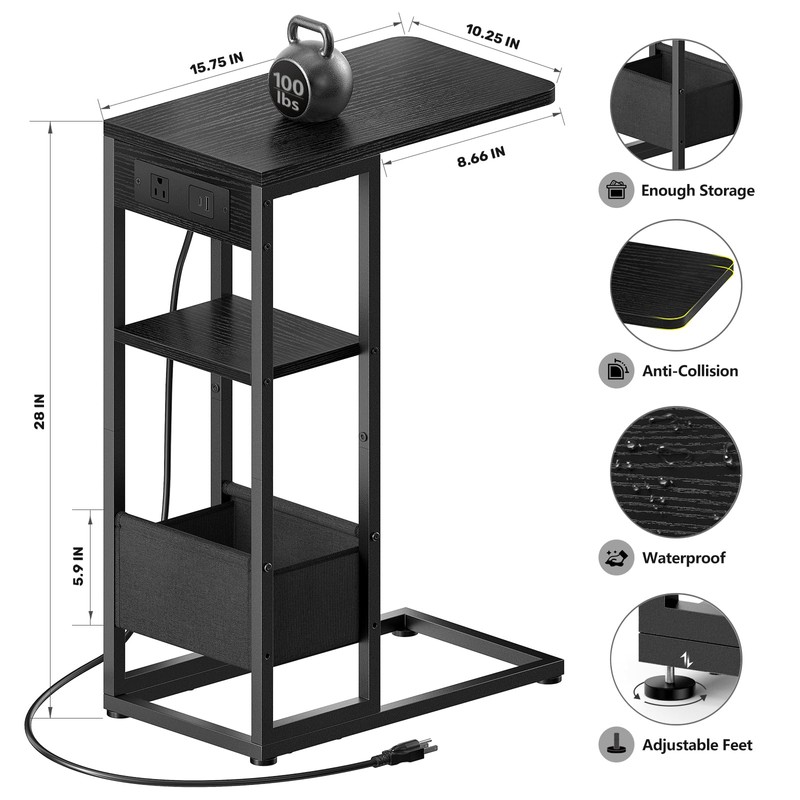 15.75 IN
10.25 IN
100 lbs
8.66 IN
28 IN
5.9 IN
Enough Storage
Anti-Collision
Waterproof
Adjustable Feet