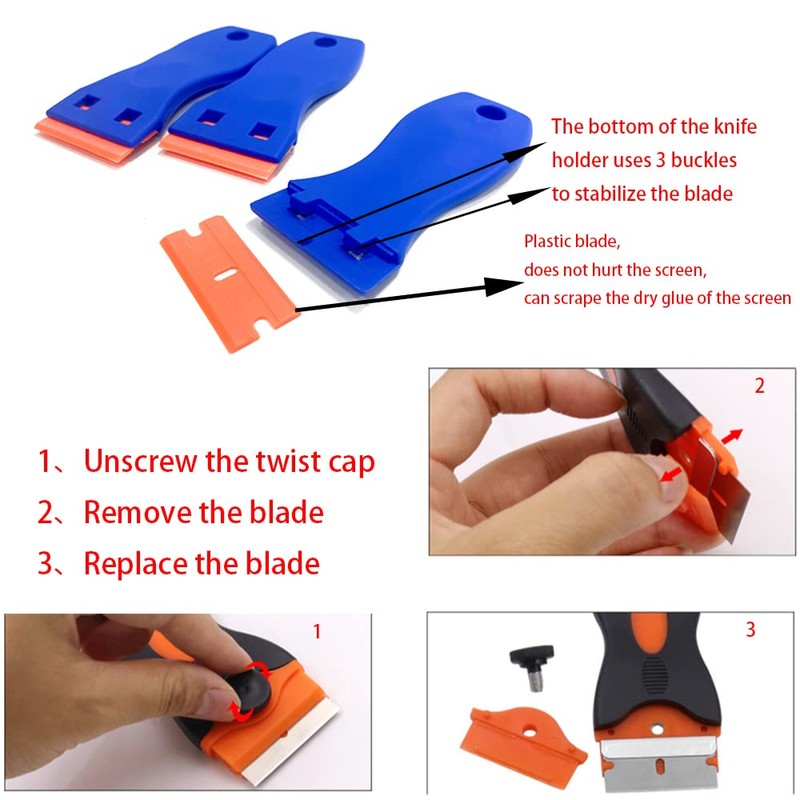 The bottom of the knife holder uses 3 buckles to stabilize the blade

Plastic blade,
does not hurt the screen,
can scrape the dry glue of the screen

2

1、Unscrew the twist cap
2、Remove the blade
3、Replace the blade

1

3