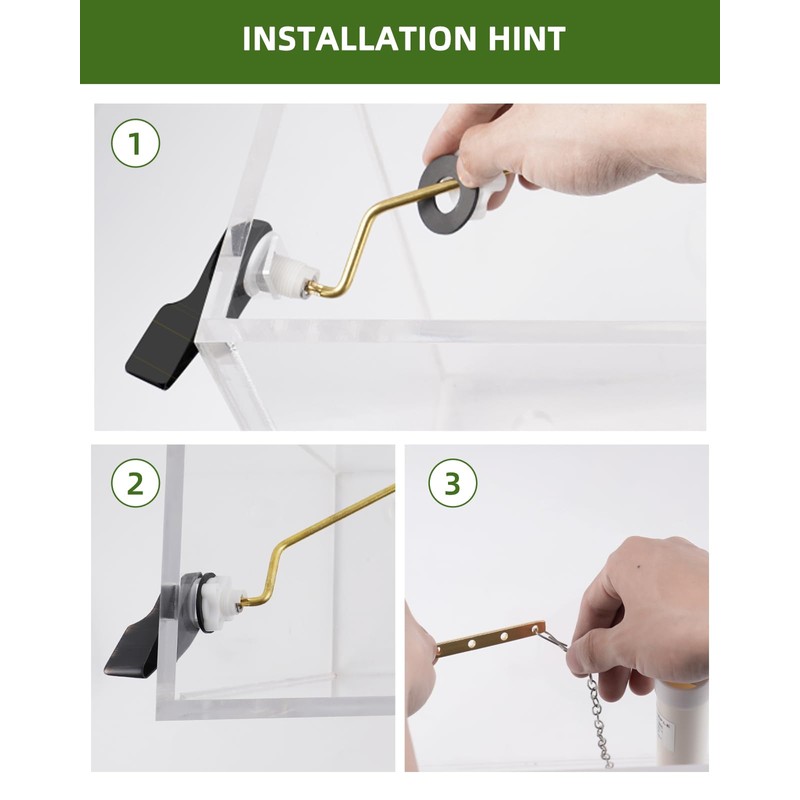 INSTALLATION HINT

1

2

3