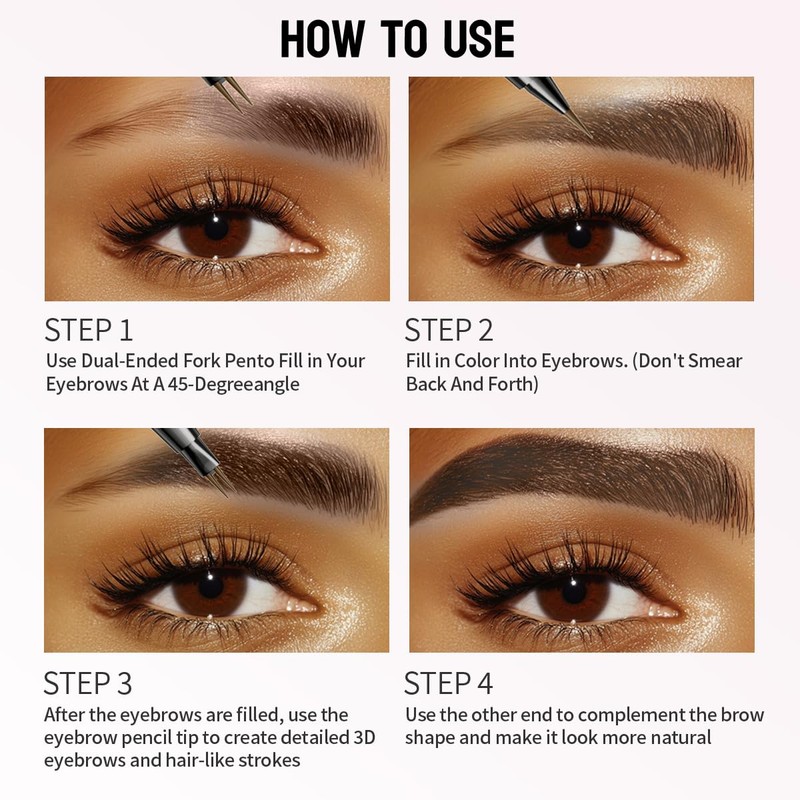 HOW TO USE

STEP 1
Use Dual-Ended Fork Pento Fill in Your Eyebrows At A 45-Degreeangle

STEP 2
Fill in Color Into Eyebrows. (Don't Smear Back And Forth)

STEP 3
After the eyebrows are filled, use the eyebrow pencil tip to create detailed 3D eyebrows and hair-like strokes

STEP 4
Use the other end to complement the brow shape and make it look more natural