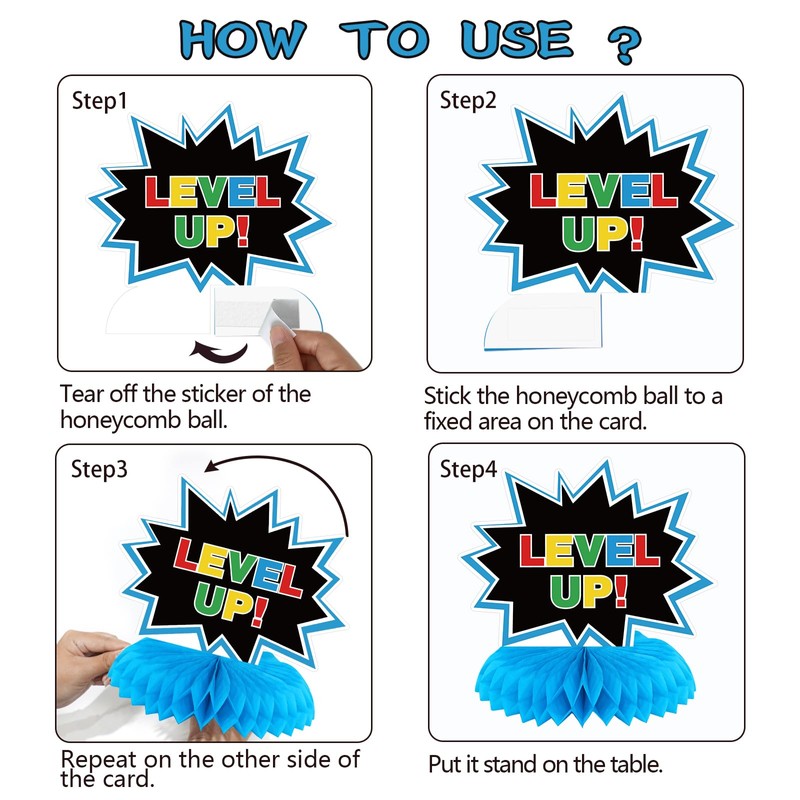 HOW TO USE ?

Step1

LEVEL UP!

Tear off the sticker of the honeycomb ball.

Step2

LEVEL UP!

Stick the honeycomb ball to a fixed area on the card.

Step3

LEVEL UP!

Repeat on the other side of the card.

Step4

LEVEL UP!

Put it stand on the table.