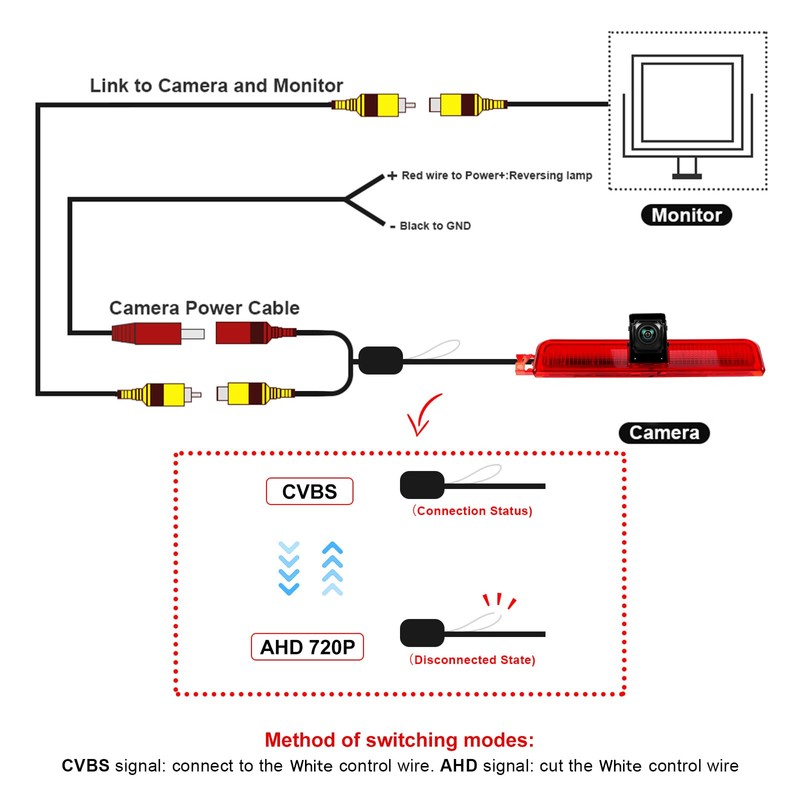 Link to Camera and Monitor

+ Red wire to Power+:Reversing lamp

- Black to GND

Monitor

Camera Power Cable

Camera

CVBS

(Connection Status)

AHD 720P

(Disconnected State)

Method of switching modes:

CVBS signal: connect to the White control wire. AHD signal: cut the White control wire