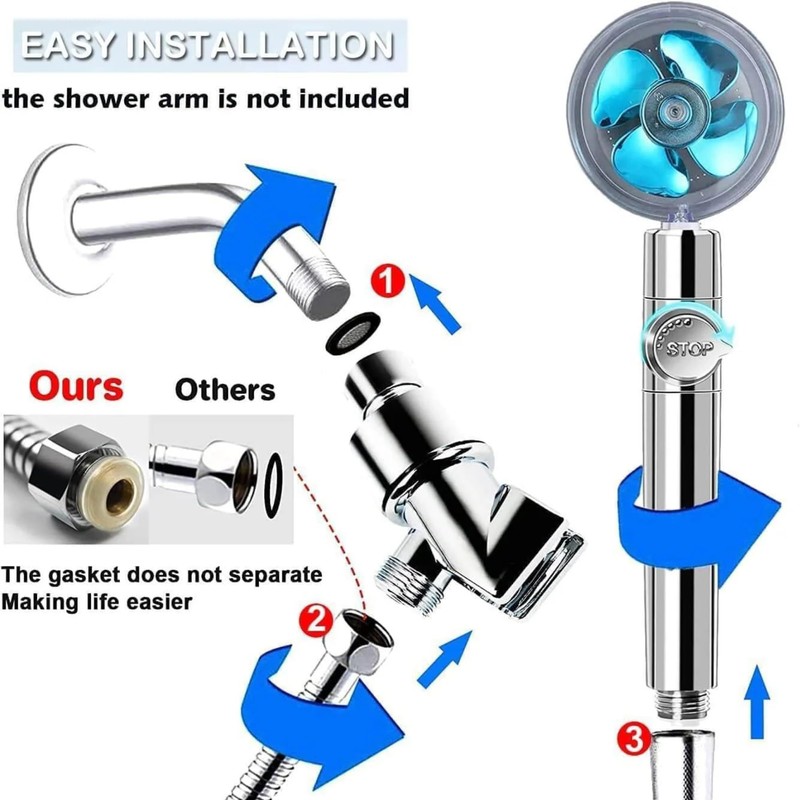 EASY INSTALLATION

the shower arm is not included

1

Ours

Others

STOP

The gasket does not separate
Making life easier

2

3