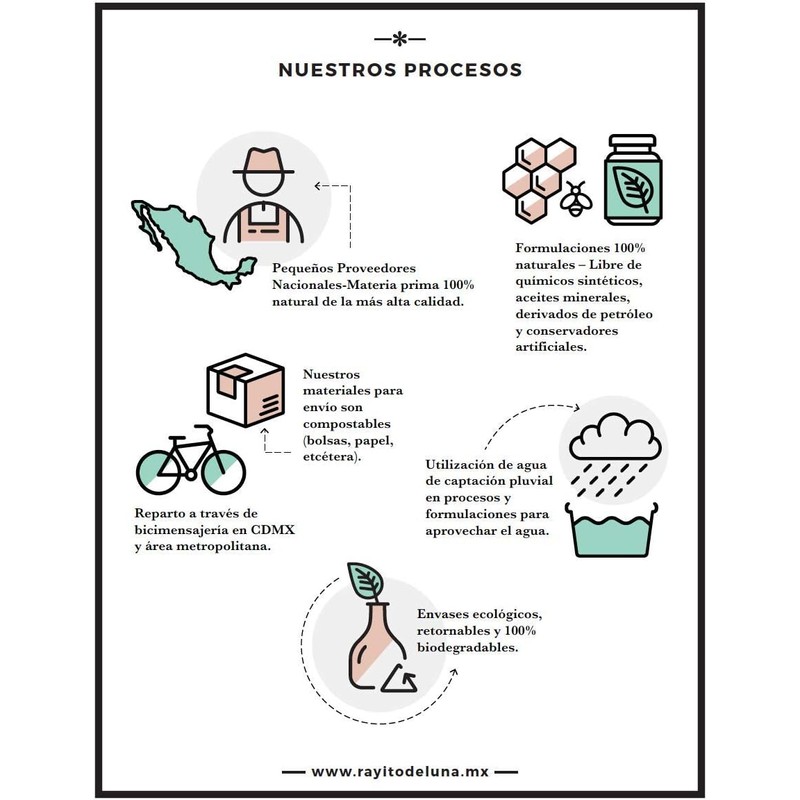 NUESTROS PROCESOS

Pequeños Proveedores Nacionales-Materia prima 100% natural de la más alta calidad.

Formulaciones 100% naturales – Libre de químicos sintéticos, aceites minerales, derivados de petróleo y conservadores artificiales.

Nuestros materiales para envío son compostables (bolsas, papel, etcétera).

Reparto a través de bicimensajería en CDMX y área metropolitana.

Utilización de agua de captación pluvial en procesos y formulaciones para aprovechar el agua.

Envases ecológicos, retornables y 100% biodegradables.

www.rayitodeluna.mx