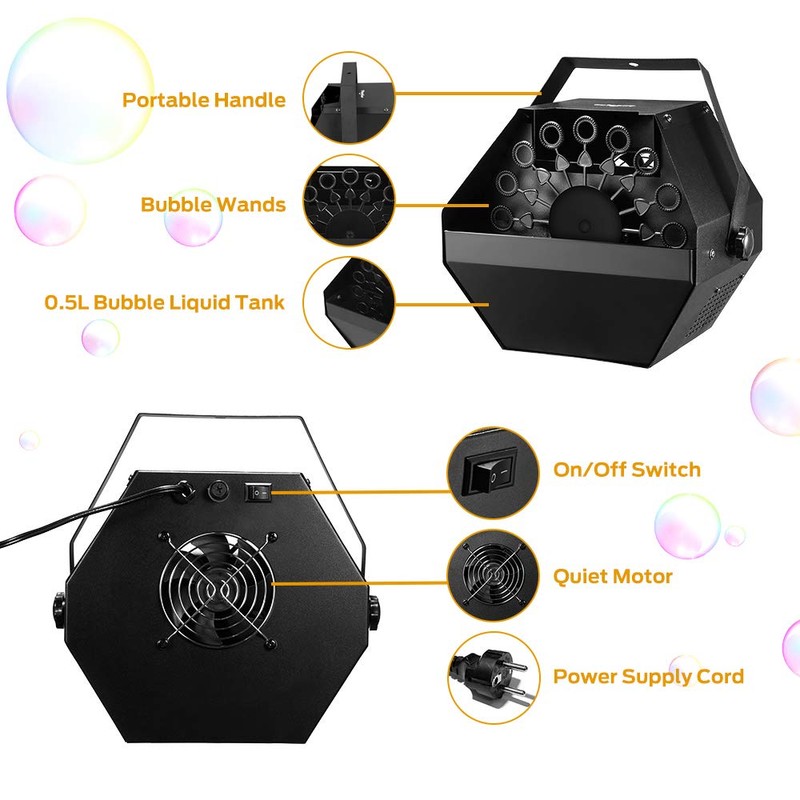 Portable Handle

Bubble Wands

0.5L Bubble Liquid Tank

On/Off Switch

Quiet Motor

Power Supply Cord