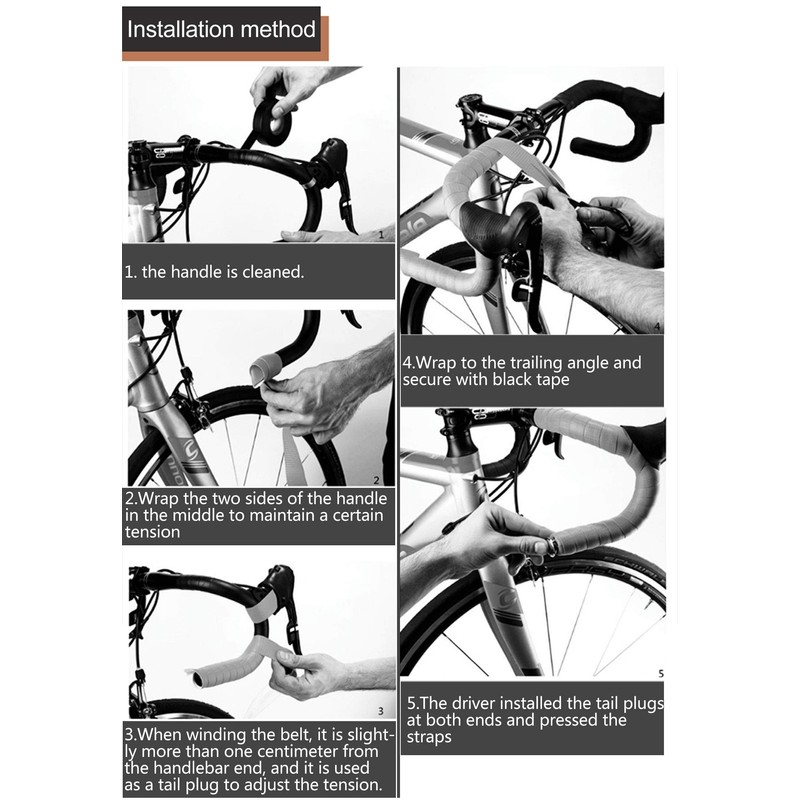 Installation method

1

1. the handle is cleaned.

2

2.Wrap the two sides of the handle in the middle to maintain a certain tension

3

3.When winding the belt, it is slightly more than one centimeter from the handlebar end, and it is used as a tail plug to adjust the tension.

4

4.Wrap to the trailing angle and secure with black tape

5

5.The driver installed the tail plugs at both ends and pressed the straps