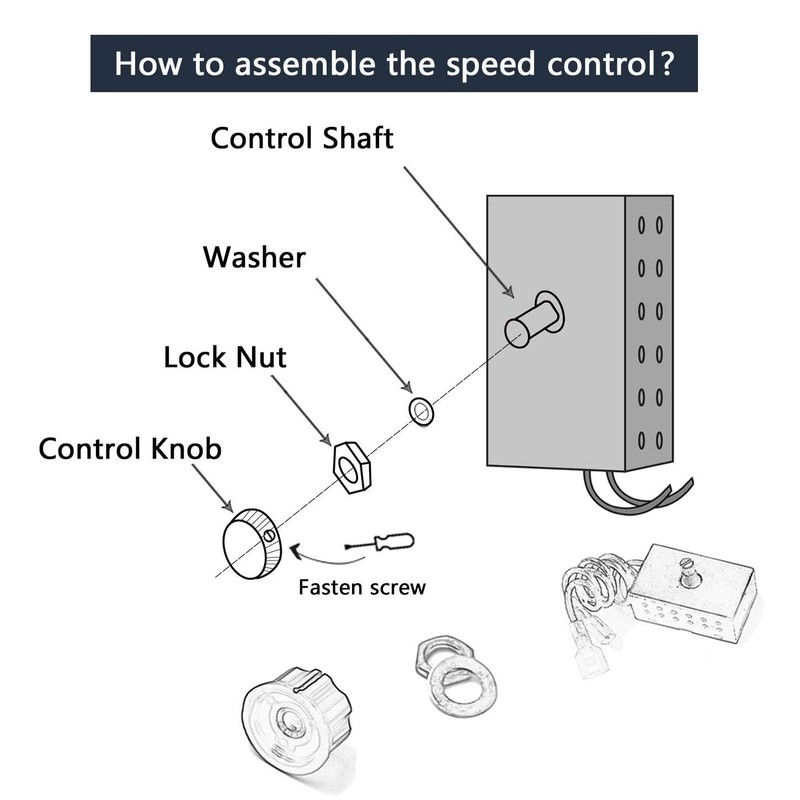 How to assemble the speed control?

Control Shaft

Washer

Lock Nut

Control Knob

Fasten screw