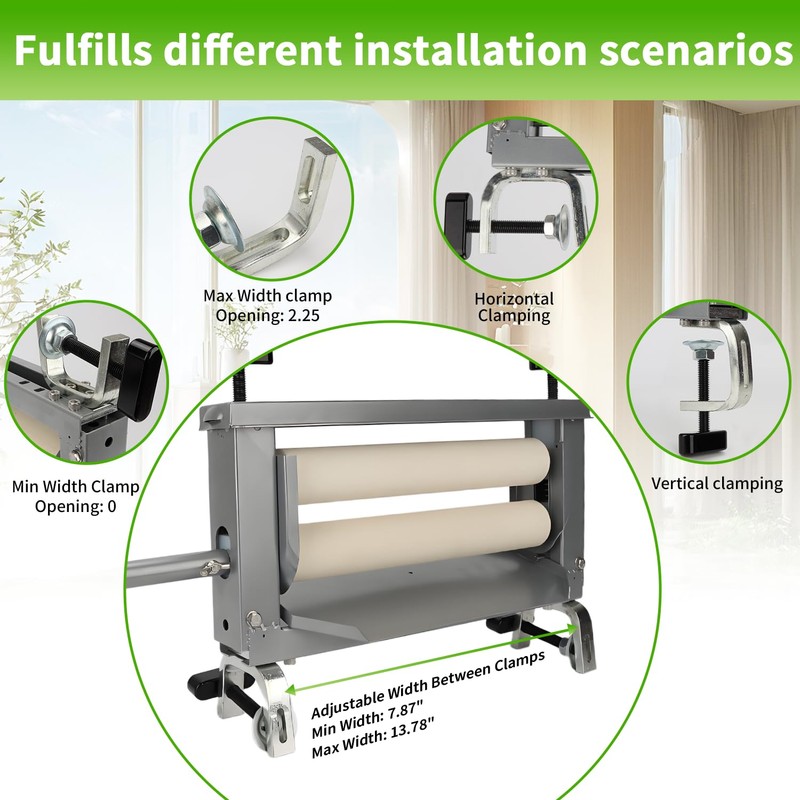 Fulfills different installation scenarios

Max Width clamp
Opening: 2.25

Horizontal
Clamping

Min Width Clamp
Opening: 0

Vertical clamping

Adjustable Width Between Clamps
Min Width: 7.87"
Max Width: 13.78"