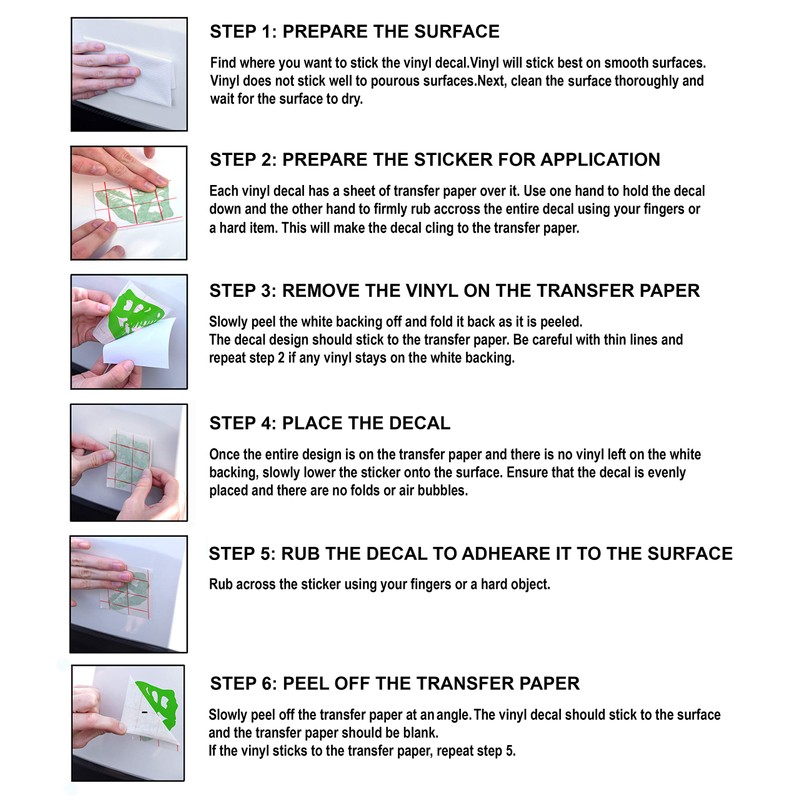 STEP 1: PREPARE THE SURFACE

Find where you want to stick the vinyl decal.Vinyl will stick best on smooth surfaces. Vinyl does not stick well to pourous surfaces.Next, clean the surface thoroughly and wait for the surface to dry.

STEP 2: PREPARE THE STICKER FOR APPLICATION

Each vinyl decal has a sheet of transfer paper over it. Use one hand to hold the decal down and the other hand to firmly rub accross the entire decal using your fingers or a hard item. This will make the decal cling to the transfer paper.

STEP 3: REMOVE THE VINYL ON THE TRANSFER PAPER

Slowly peel the white backing off and fold it back as it is peeled.
The decal design should stick to the transfer paper. Be careful with thin lines and repeat step 2 if any vinyl stays on the white backing.

STEP 4: PLACE THE DECAL

Once the entire design is on the transfer paper and there is no vinyl left on the white backing, slowly lower the sticker onto the surface. Ensure that the decal is evenly placed and there are no folds or air bubbles.

STEP 5: RUB THE DECAL TO ADHEARE IT TO THE SURFACE

Rub across the sticker using your fingers or a hard object.

STEP 6: PEEL OFF THE TRANSFER PAPER

Slowly peel off the transfer paper at an angle. The vinyl decal should stick to the surface and the transfer paper should be blank.
If the vinyl sticks to the transfer paper, repeat step 5.