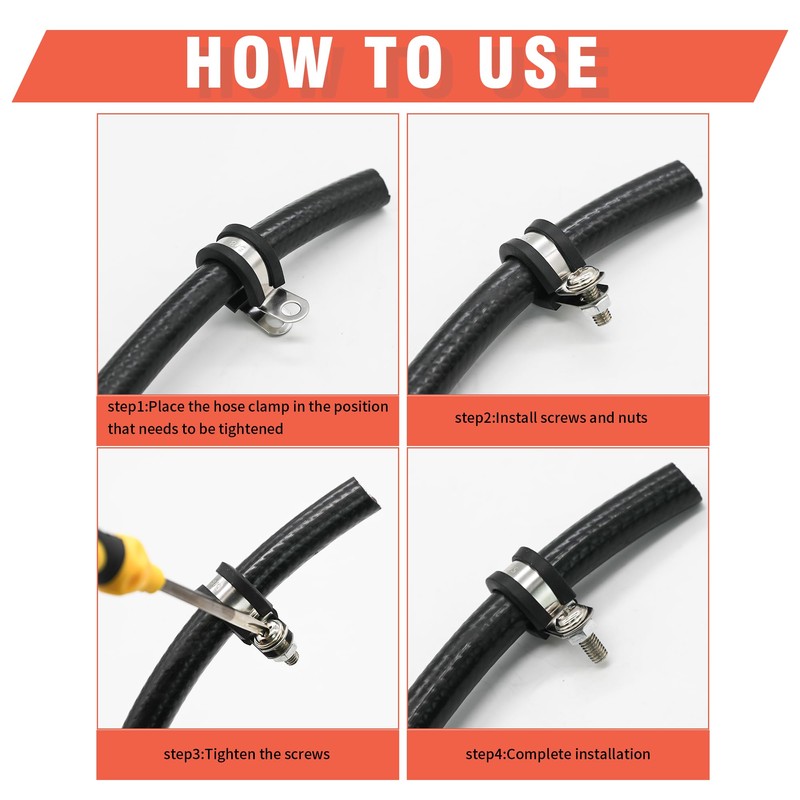 HOW TO USE

step1:Place the hose clamp in the position that needs to be tightened

step2:Install screws and nuts

step3:Tighten the screws

step4:Complete installation