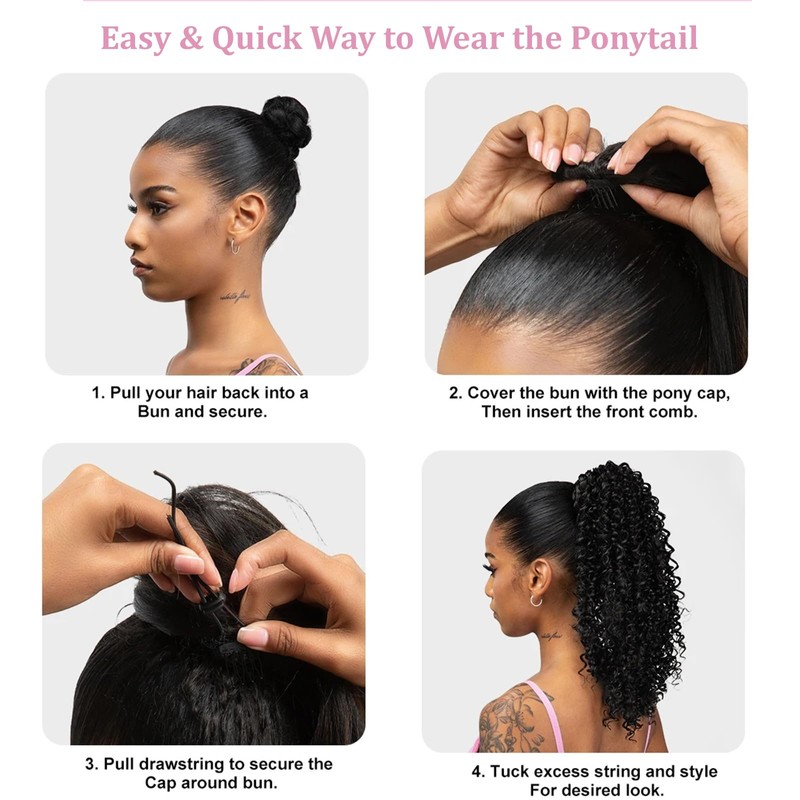 Easy & Quick Way to Wear the Ponytail

1. Pull your hair back into a Bun and secure.

2. Cover the bun with the pony cap, Then insert the front comb.

3. Pull drawstring to secure the Cap around bun.

4. Tuck excess string and style For desired look.