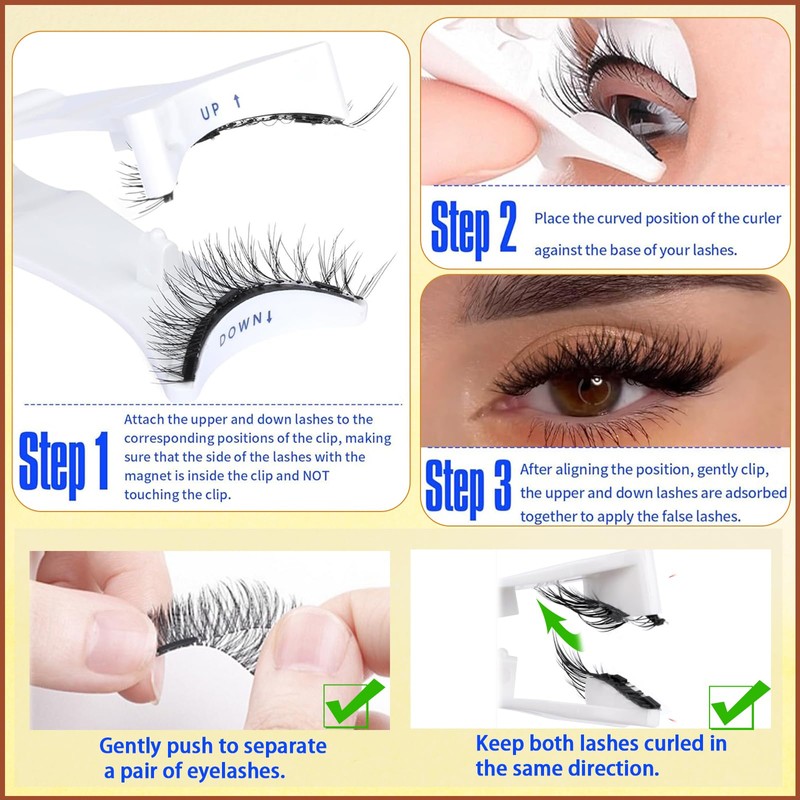 UP ↑

DOWN ↓

Step 1 Attach the upper and down lashes to the corresponding positions of the clip, making sure that the side of the lashes with the magnet is inside the clip and NOT touching the clip.

Step 2 Place the curved position of the curler against the base of your lashes.

Step 3 After aligning the position, gently clip, the upper and down lashes are adsorbed together to apply the false lashes.

Gently push to separate a pair of eyelashes.

Keep both lashes curled in the same direction.