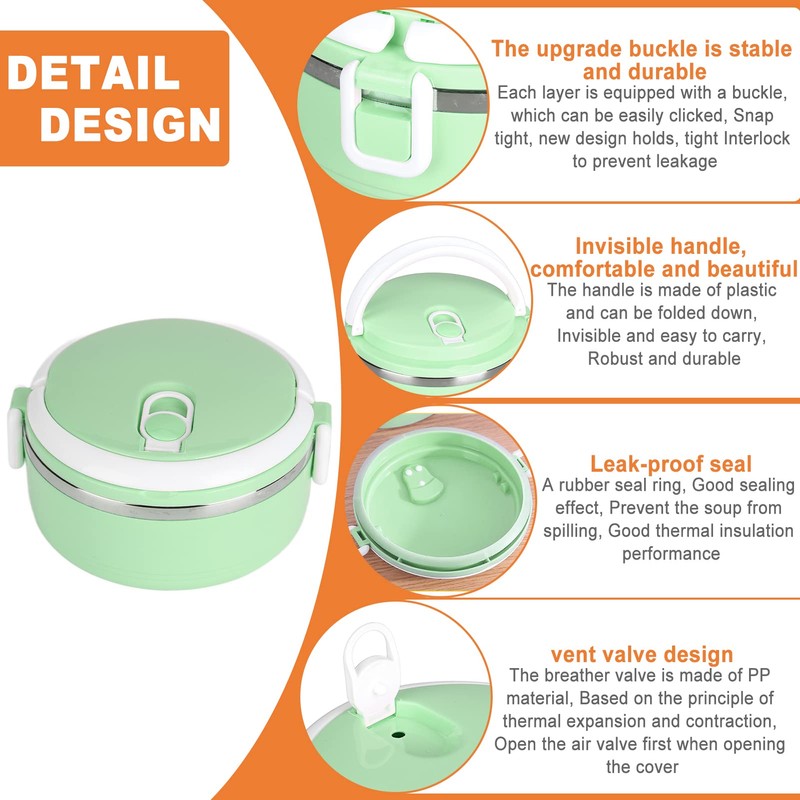 DETAIL DESIGN

The upgrade buckle is stable and durable
Each layer is equipped with a buckle, which can be easily clicked, Snap tight, new design holds, tight Interlock to prevent leakage

Invisible handle, comfortable and beautiful
The handle is made of plastic and can be folded down, Invisible and easy to carry, Robust and durable

Leak-proof seal
A rubber seal ring, Good sealing effect, Prevent the soup from spilling, Good thermal insulation performance

vent valve design
The breather valve is made of PP material, Based on the principle of thermal expansion and contraction, Open the air valve first when opening the cover