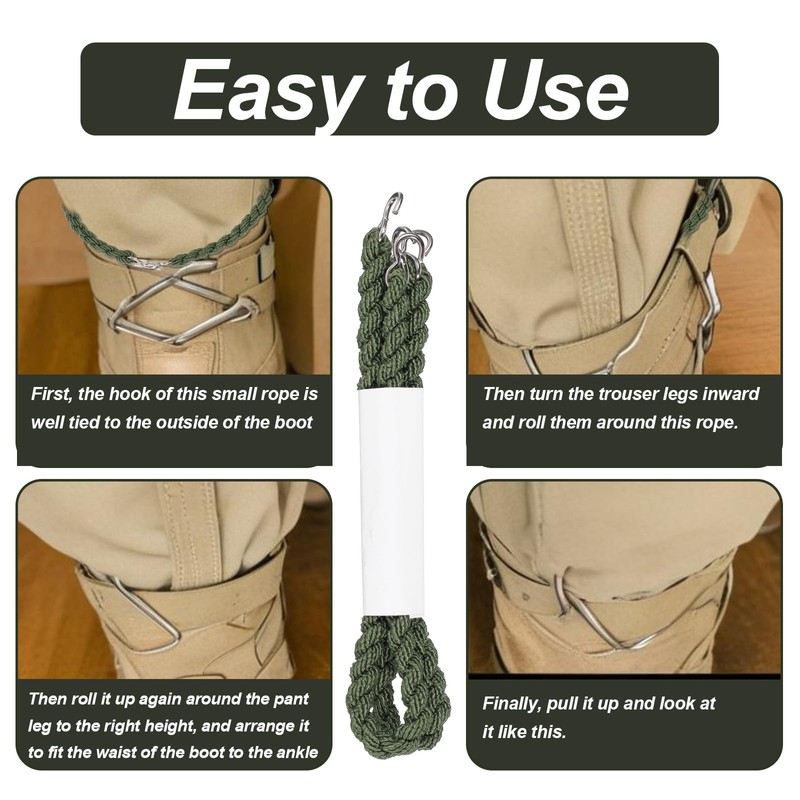 Easy to Use

First, the hook of this small rope is well tied to the outside of the boot

Then turn the trouser legs inward and roll them around this rope.

Then roll it up again around the pant leg to the right height, and arrange it to fit the waist of the boot to the ankle

Finally, pull it up and look at it like this.