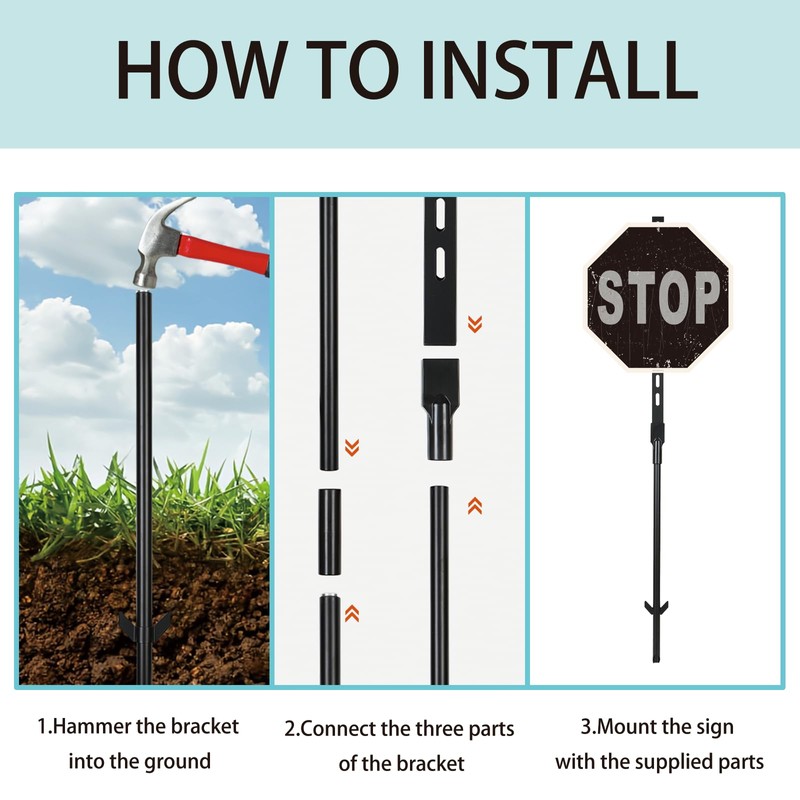 HOW TO INSTALL

STOP

1.Hammer the bracket into the ground

2.Connect the three parts of the bracket

3.Mount the sign with the supplied parts