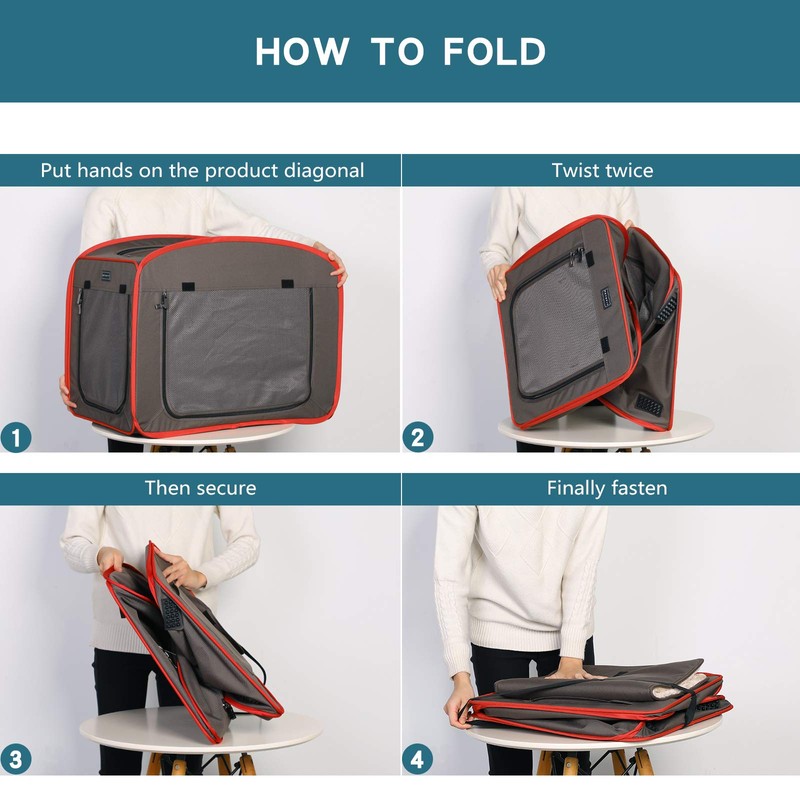 HOW TO FOLD

Put hands on the product diagonal

1

Twist twice

2

Then secure

3

Finally fasten

4