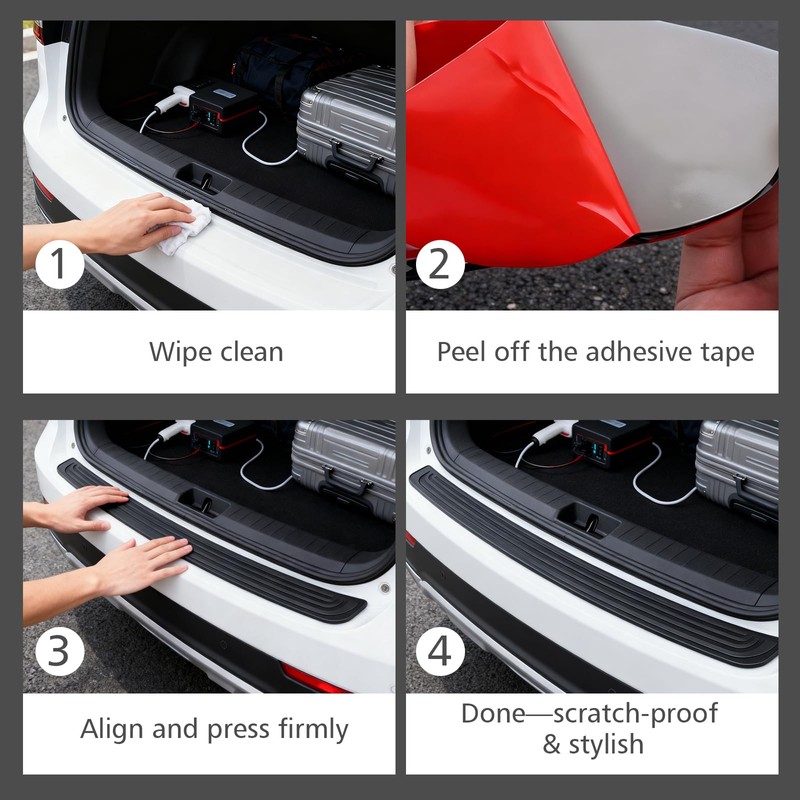 1

Wipe clean

2

Peel off the adhesive tape

3

Align and press firmly

4

Done—scratch-proof & stylish