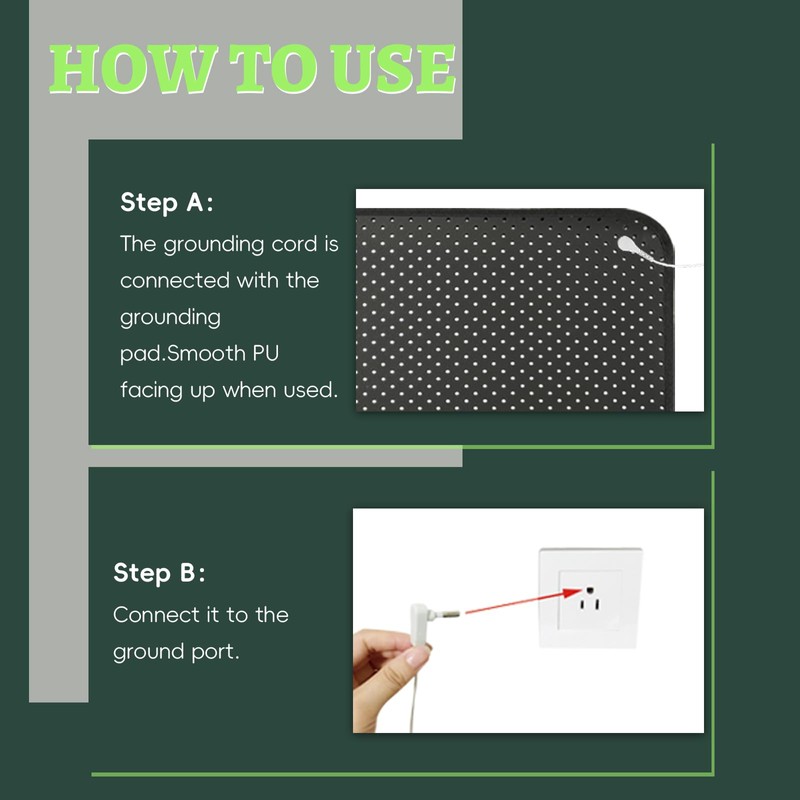 HOW TO USE

Step A:

The grounding cord is connected with the grounding pad.Smooth PU facing up when used.

Step B:

Connect it to the ground port.