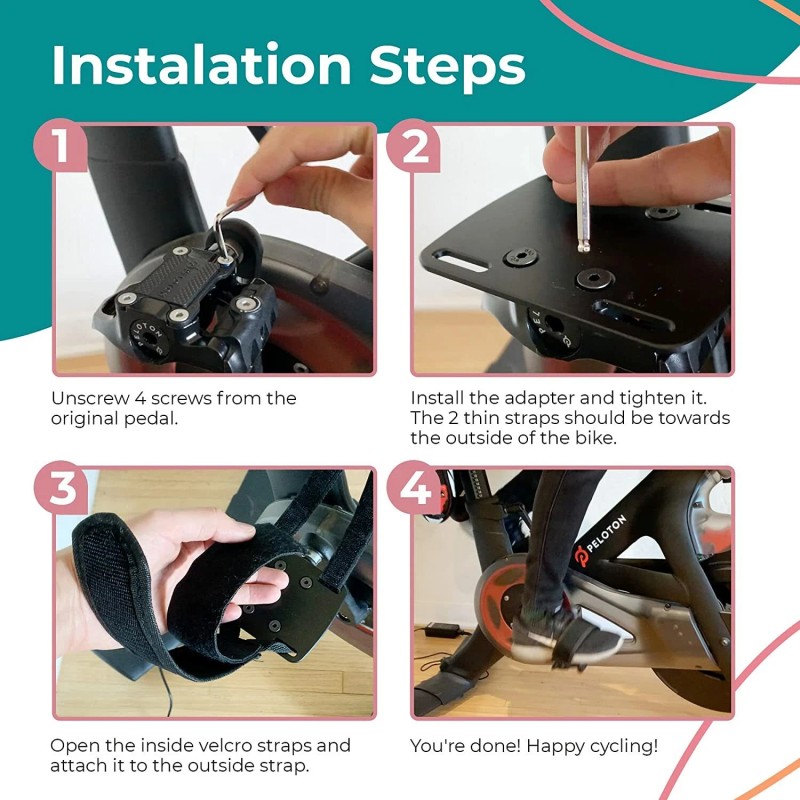 Instalation Steps

1

PELOTON

Unscrew 4 screws from the original pedal.

2

PEL

Install the adapter and tighten it. The 2 thin straps should be towards the outside of the bike.

3

Open the inside velcro straps and attach it to the outside strap.

4

PELOTON

You're done! Happy cycling!