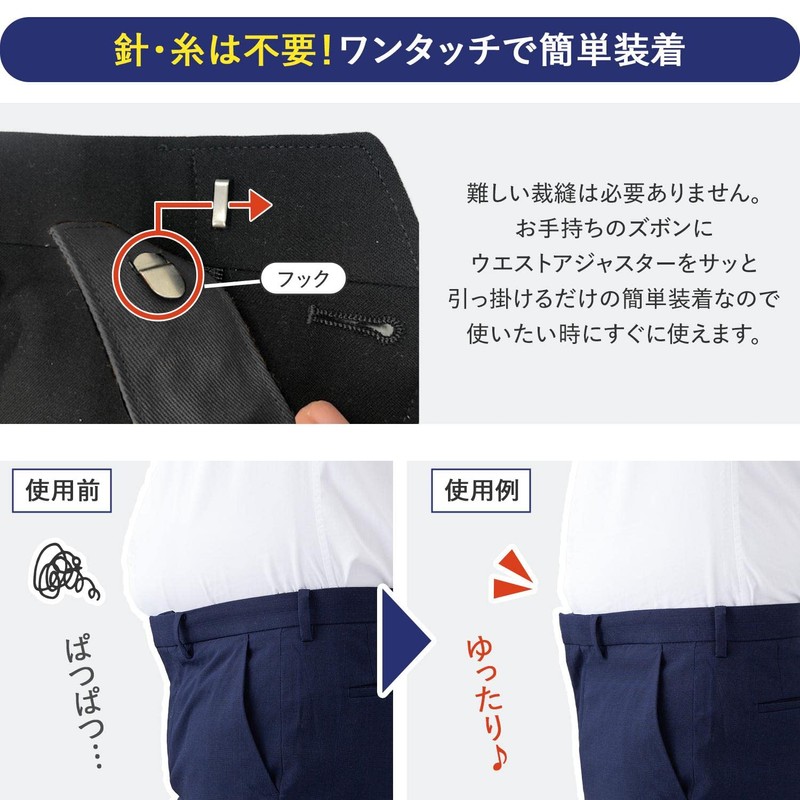 針・糸は不要！ワンタッチで簡単装着

フック

難しい裁縫は必要ありません。
お手持ちのズボンに
ウエストアジャスターをサッと
引っ掛けるだけの簡単装着なので
使いたい時にすぐに使えます。

使用前

ぱつぱつ…

使用例

ゆったり♪