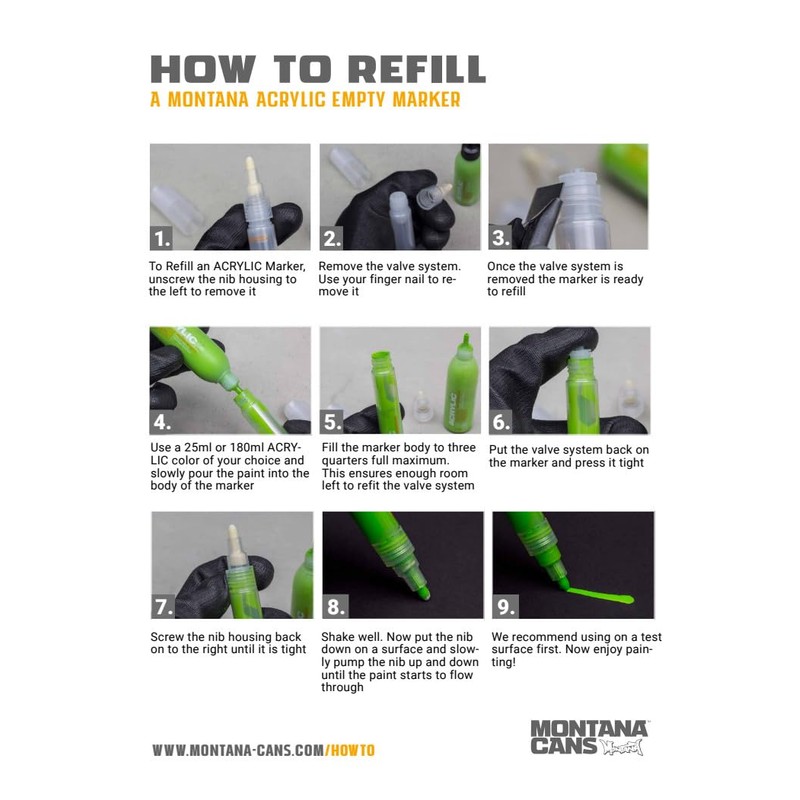 HOW TO REFILL
A MONTANA ACRYLIC EMPTY MARKER

1.
To Refill an ACRYLIC Marker, unscrew the nib housing to the left to remove it

2.
Remove the valve system. Use your finger nail to remove it

3.
Once the valve system is removed the marker is ready to refill

4.
Use a 25ml or 180ml ACRYLIC color of your choice and slowly pour the paint into the body of the marker

5.
Fill the marker body to three quarters full maximum. This ensures enough room left to refit the valve system

6.
Put the valve system back on the marker and press it tight

7.
Screw the nib housing back on to the right until it is tight

8.
Shake well. Now put the nib down on a surface and slowly pump the nib up and down until the paint starts to flow through

9.
We recommend using on a test surface first. Now enjoy painting!

WWW.MONTANA-CANS.COM/HOWTO

MONTANA CANS