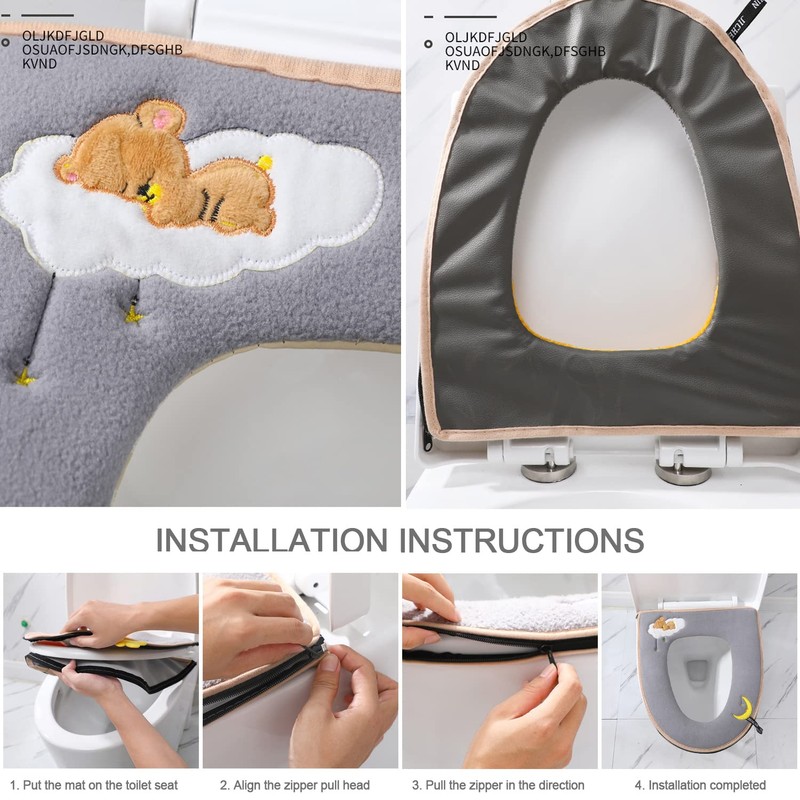 OLJKDFJGLD
OSUAOFJSDNGK,DFSGHB
KVND

OLJKDFJGLD
OSUAOFJSDNGK,DFSGHB
KVND

INSTALLATION INSTRUCTIONS

1. Put the mat on the toilet seat

2. Align the zipper pull head

3. Pull the zipper in the direction

4. Installation completed