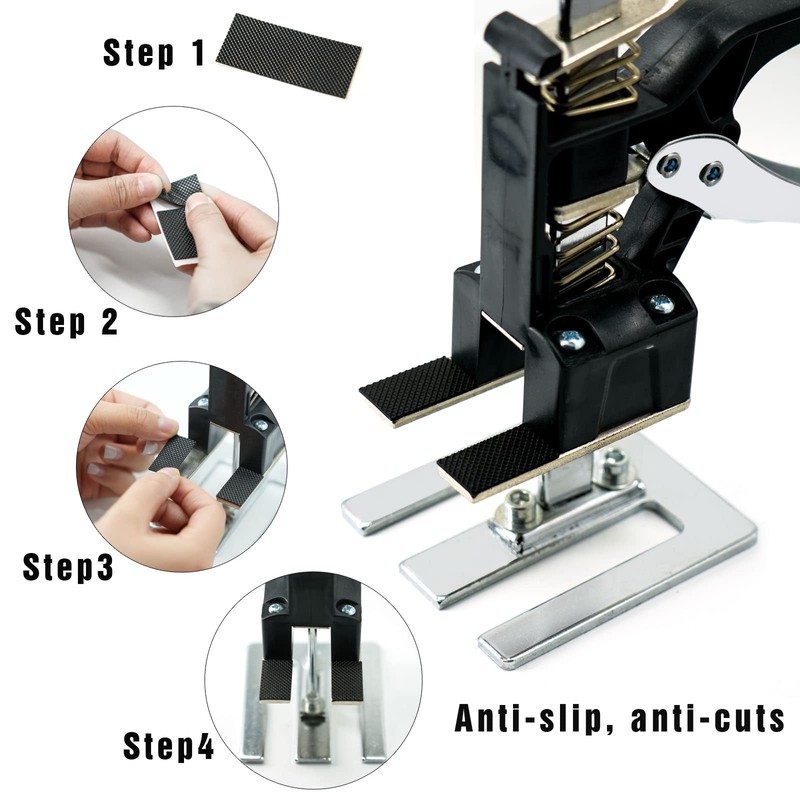 Step 1

Step 2

Step3

Step4

Anti-slip, anti-cuts