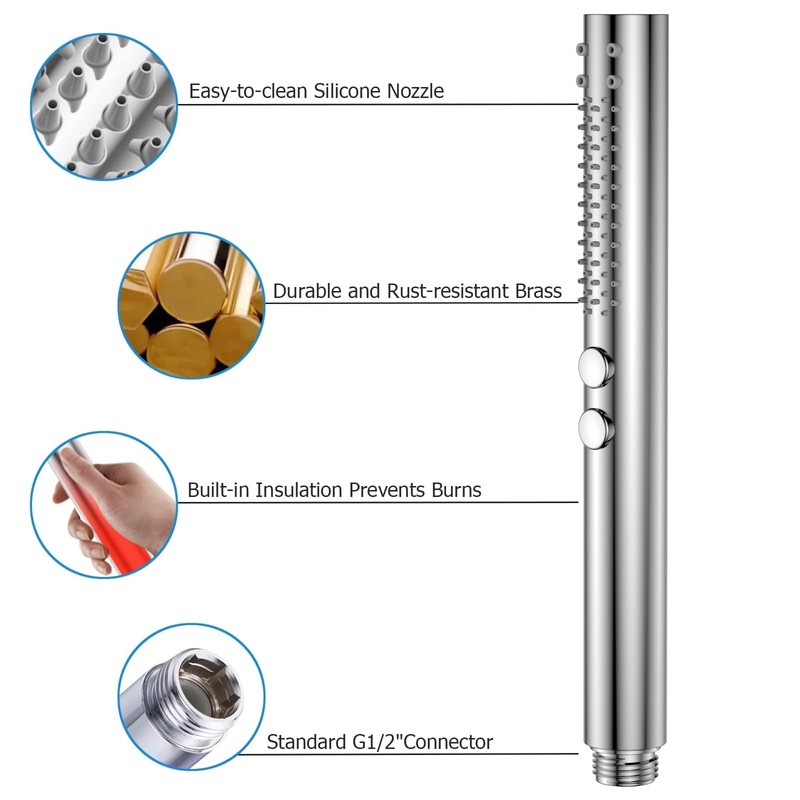 Easy-to-clean Silicone Nozzle

Durable and Rust-resistant Brass

Built-in Insulation Prevents Burns

Standard G1/2"Connector