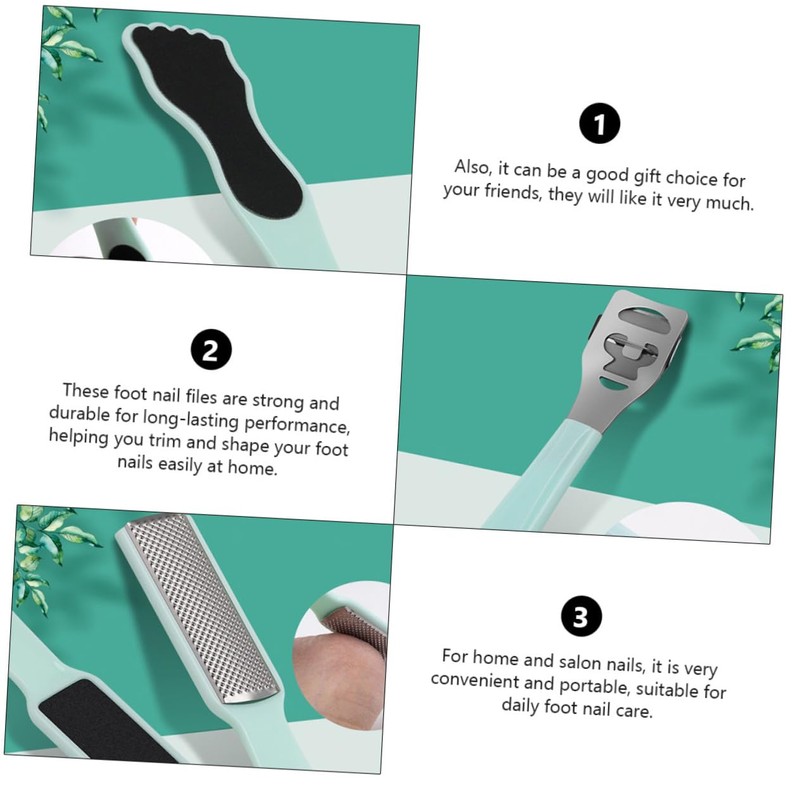 1

Also, it can be a good gift choice for your friends, they will like it very much.

2

These foot nail files are strong and durable for long-lasting performance, helping you trim and shape your foot nails easily at home.

3

For home and salon nails, it is very convenient and portable, suitable for daily foot nail care.