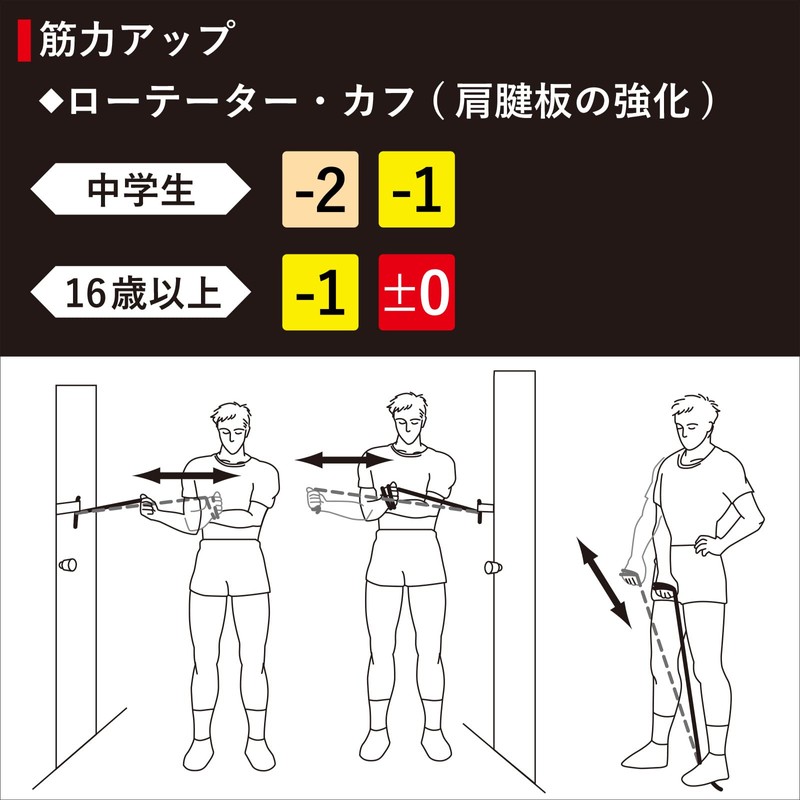 筋力アップ

◆ローテーター・カフ（肩腱板の強化）

中学生 -2 -1

16歳以上 -1 ±0