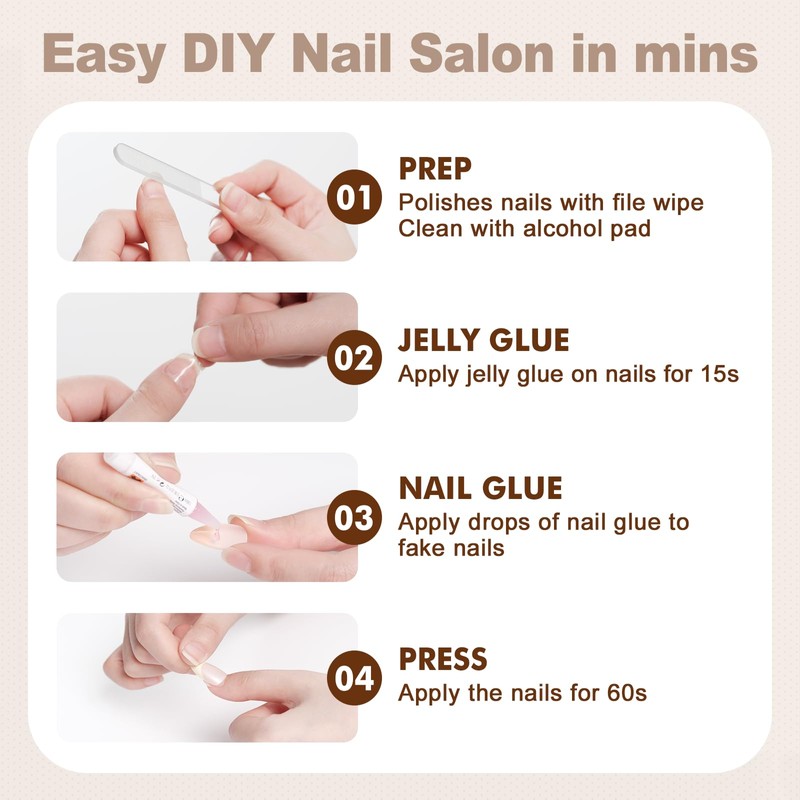 Easy DIY Nail Salon in mins

01 PREP
Polishes nails with file wipe
Clean with alcohol pad

02 JELLY GLUE
Apply jelly glue on nails for 15s

03 NAIL GLUE
Apply drops of nail glue to fake nails

04 PRESS
Apply the nails for 60s