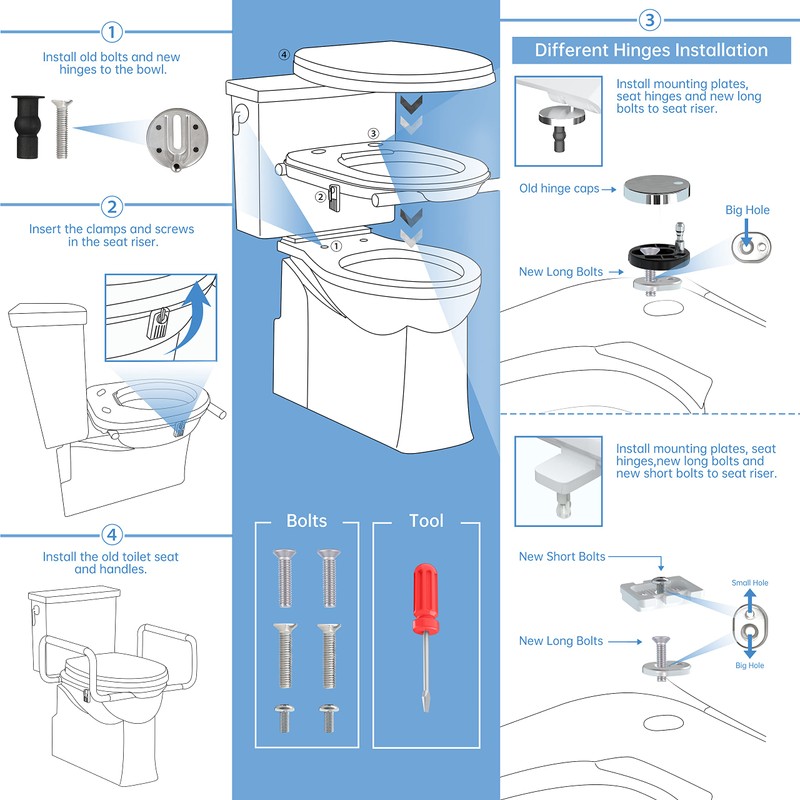 1

Install old bolts and new hinges to the bowl.

2

Insert the clamps and screws in the seat riser.

4

Install the old toilet seat and handles.

4

3

2

1

Bolts

Tool

3

Different Hinges Installation

Install mounting plates, seat hinges and new long bolts to seat riser.

Old hinge caps

Big Hole

New Long Bolts

Install mounting plates, seat hinges,new long bolts and new short bolts to seat riser.

New Short Bolts

Small Hole

New Long Bolts

Big Hole