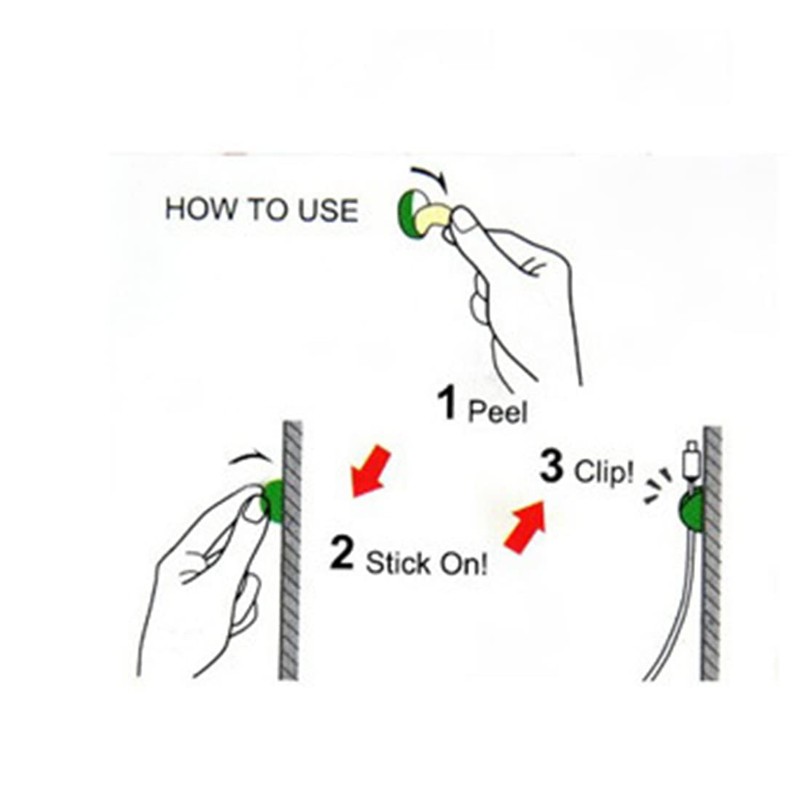 HOW TO USE

1 Peel

2 Stick On!

3 Clip!