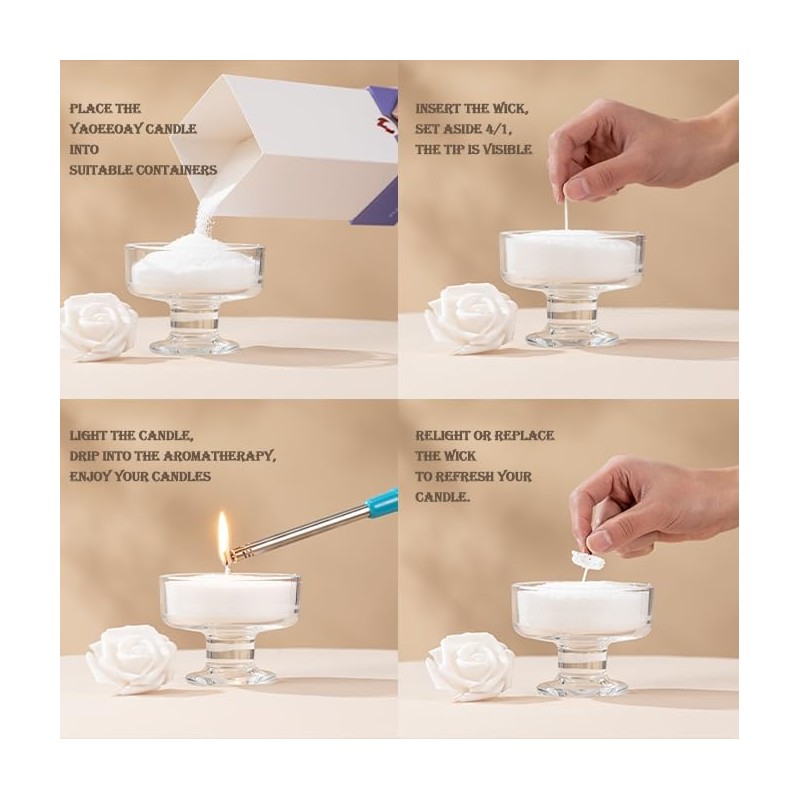 PLACE THE
YAOEEOAY CANDLE
INTO
SUITABLE CONTAINERS

INSERT THE WICK,
SET ASIDE 4/1,
THE TIP IS VISIBLE

LIGHT THE CANDLE,
DRIP INTO THE AROMATHERAPY,
ENJOY YOUR CANDLES

RELIGHT OR REPLACE
THE WICK
TO REFRESH YOUR
CANDLE.