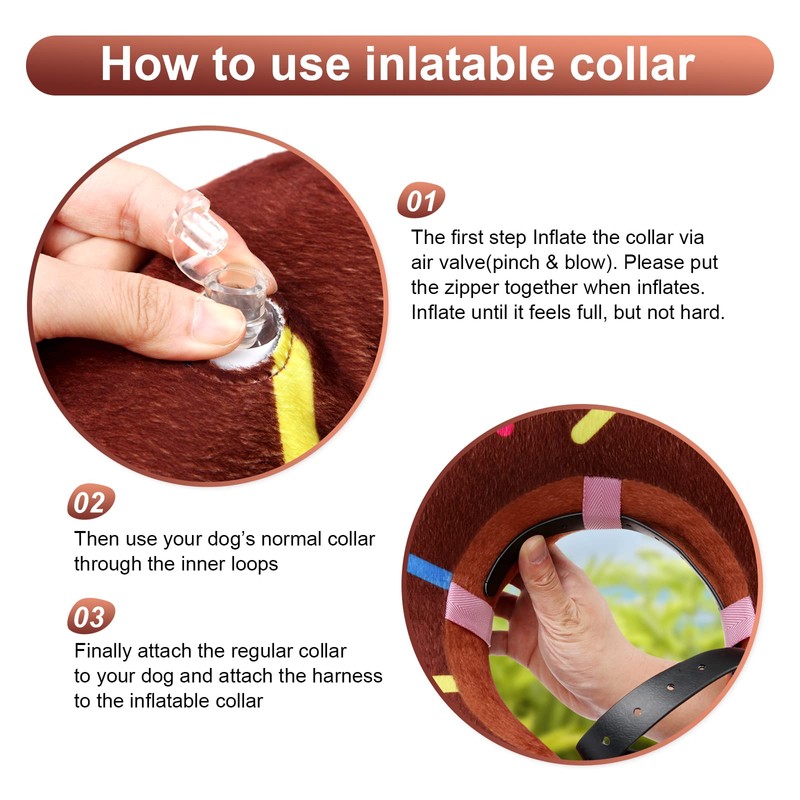 How to use inlatable collar

01

The first step Inflate the collar via air valve(pinch & blow). Please put the zipper together when inflates. Inflate until it feels full, but not hard.

02

Then use your dog's normal collar through the inner loops

03

Finally attach the regular collar to your dog and attach the harness to the inflatable collar