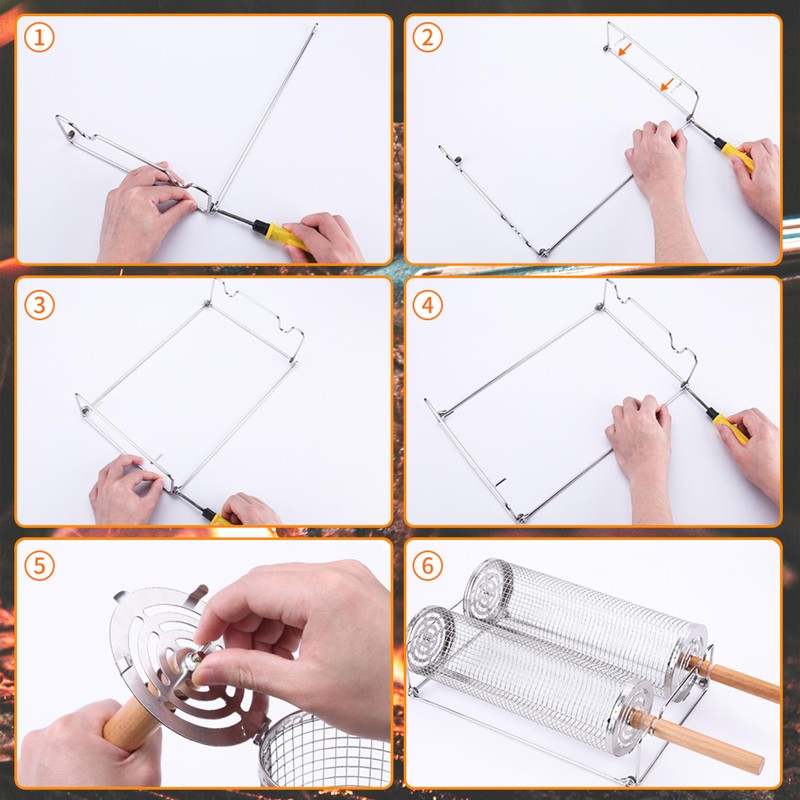 ①

②

③

④

⑤

⑥