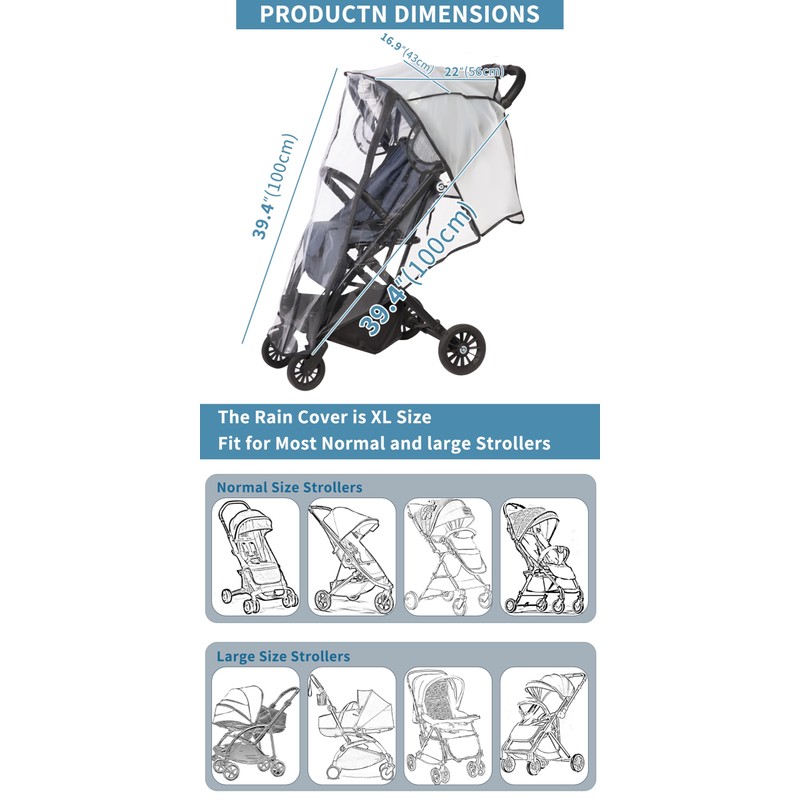 PRODUCTN DIMENSIONS

16.9"(43cm)

22"(56cm)

39.4"(100cm)

39.4"(100cm)

The Rain Cover is XL Size
Fit for Most Normal and large Strollers

Normal Size Strollers

Large Size Strollers