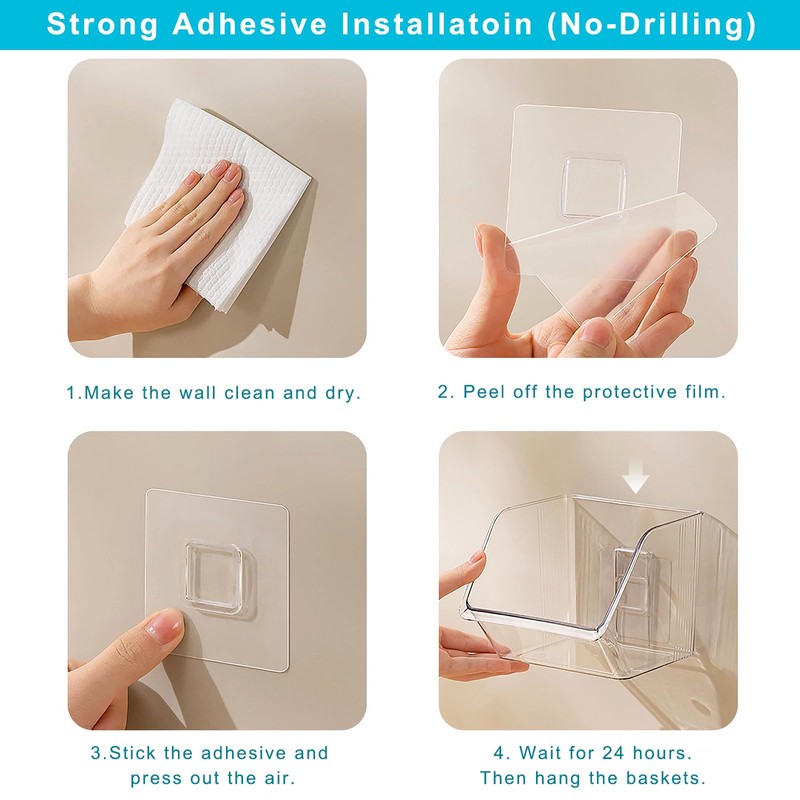 Strong Adhesive Installatoin (No-Drilling)

1.Make the wall clean and dry.

2. Peel off the protective film.

3.Stick the adhesive and press out the air.

4. Wait for 24 hours. Then hang the baskets.