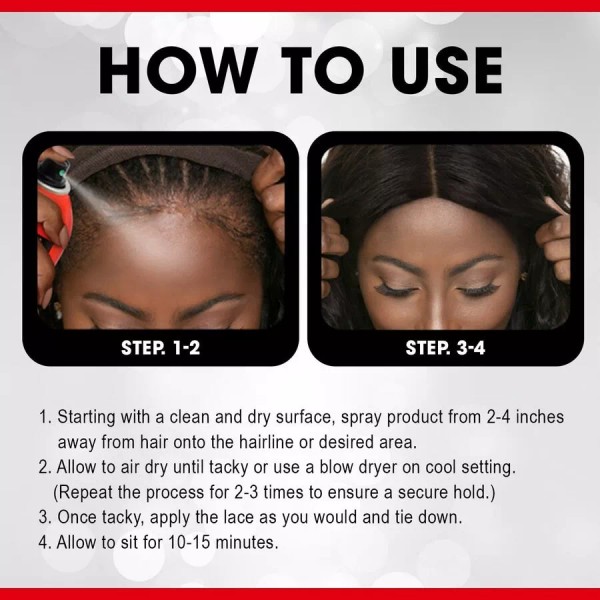 HOW TO USE

STEP. 1-2

STEP. 3-4

1. Starting with a clean and dry surface, spray product from 2-4 inches away from hair onto the hairline or desired area.
2. Allow to air dry until tacky or use a blow dryer on cool setting. (Repeat the process for 2-3 times to ensure a secure hold.)
3. Once tacky, apply the lace as you would and tie down.
4. Allow to sit for 10-15 minutes.