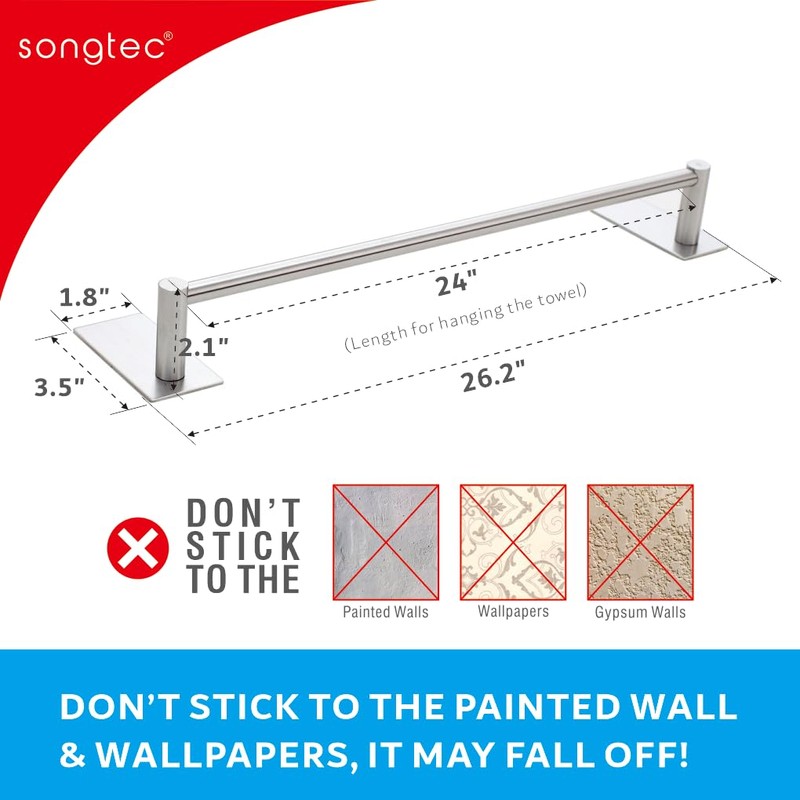 songtec®

1.8"

3.5"

2.1"

24"

(Length for hanging the towel)

26.2"

DON'T STICK TO THE

Painted Walls

Wallpapers

Gypsum Walls

DON'T STICK TO THE PAINTED WALL & WALLPAPERS, IT MAY FALL OFF!