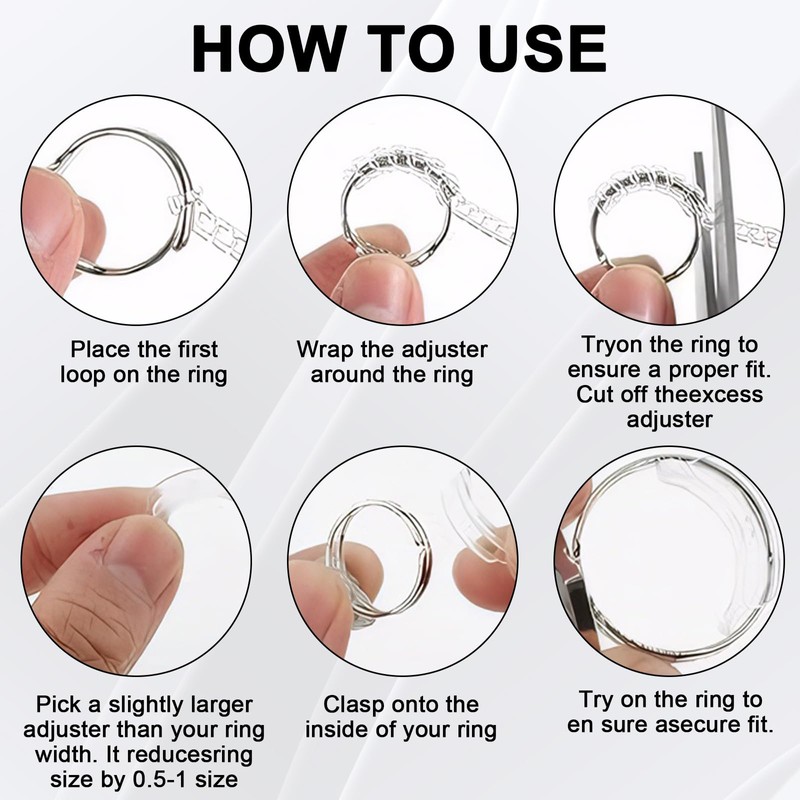 HOW TO USE

Place the first loop on the ring

Wrap the adjuster around the ring

Tryon the ring to ensure a proper fit. Cut off theexcess adjuster

Pick a slightly larger adjuster than your ring width. It reducesring size by 0.5-1 size

Clasp onto the inside of your ring

Try on the ring to en sure asecure fit.